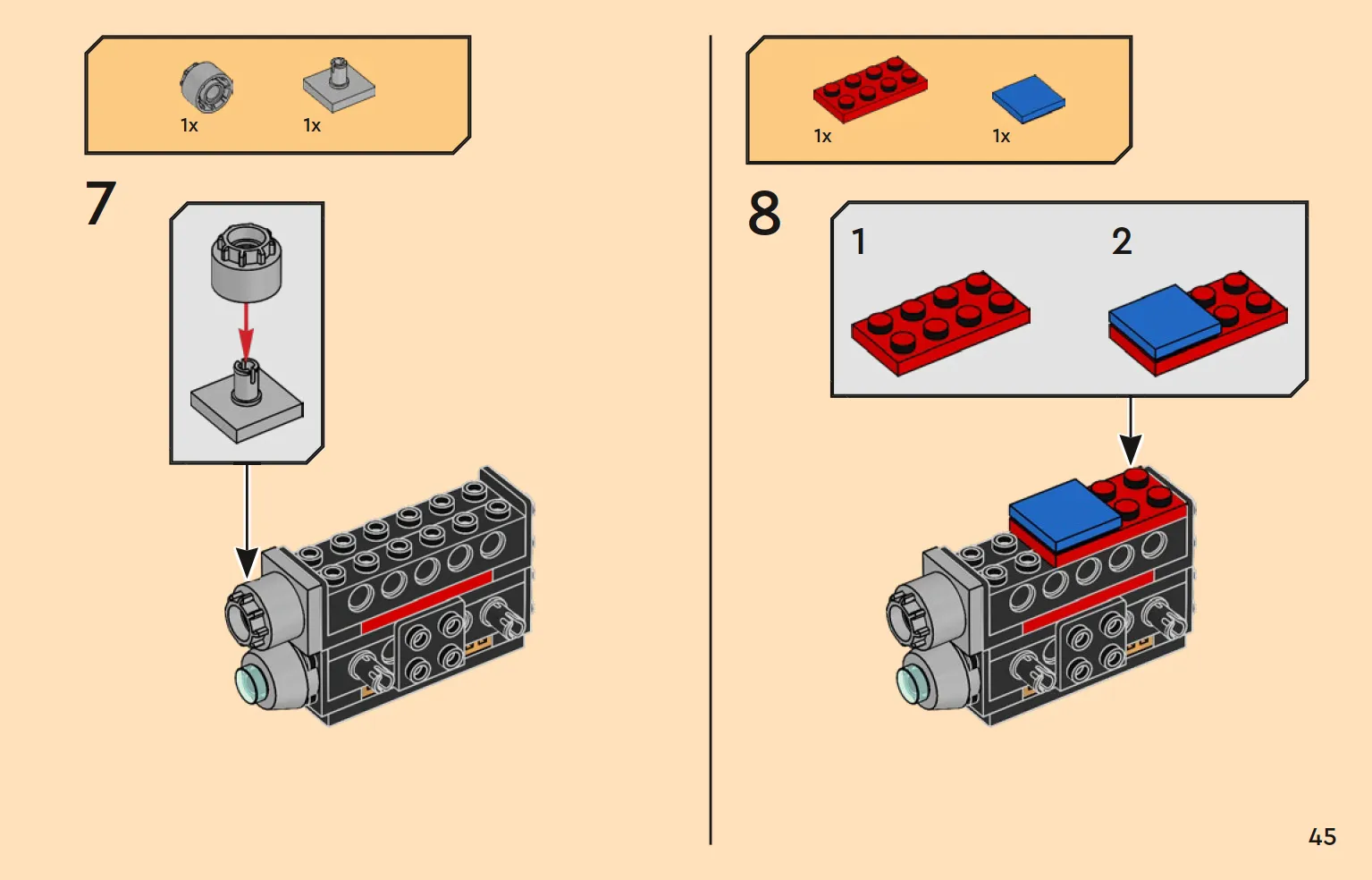 1x 1x

7

1x 1x

8

1

2

45