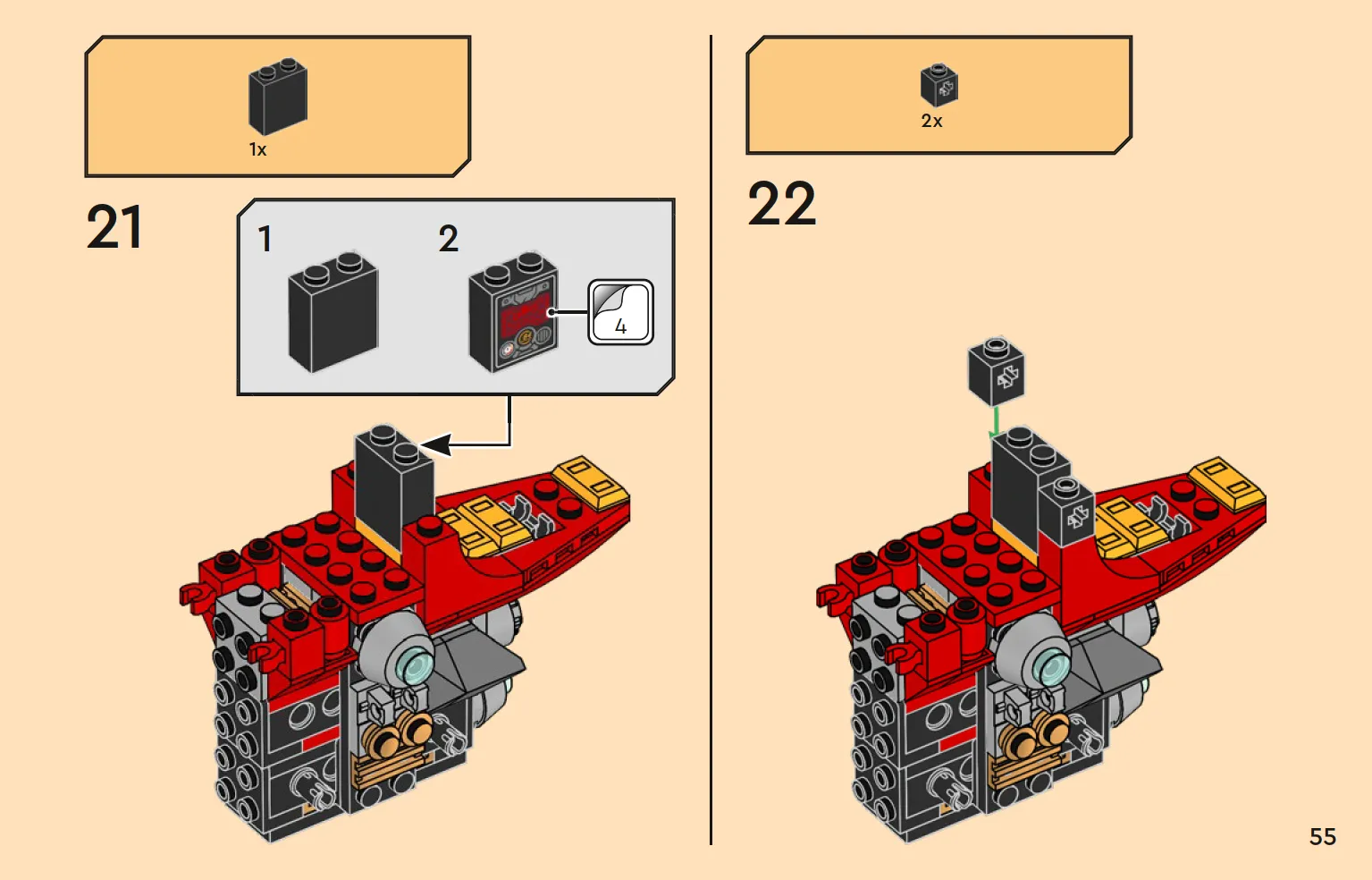 1x

21

1

2

4

2x

22

55