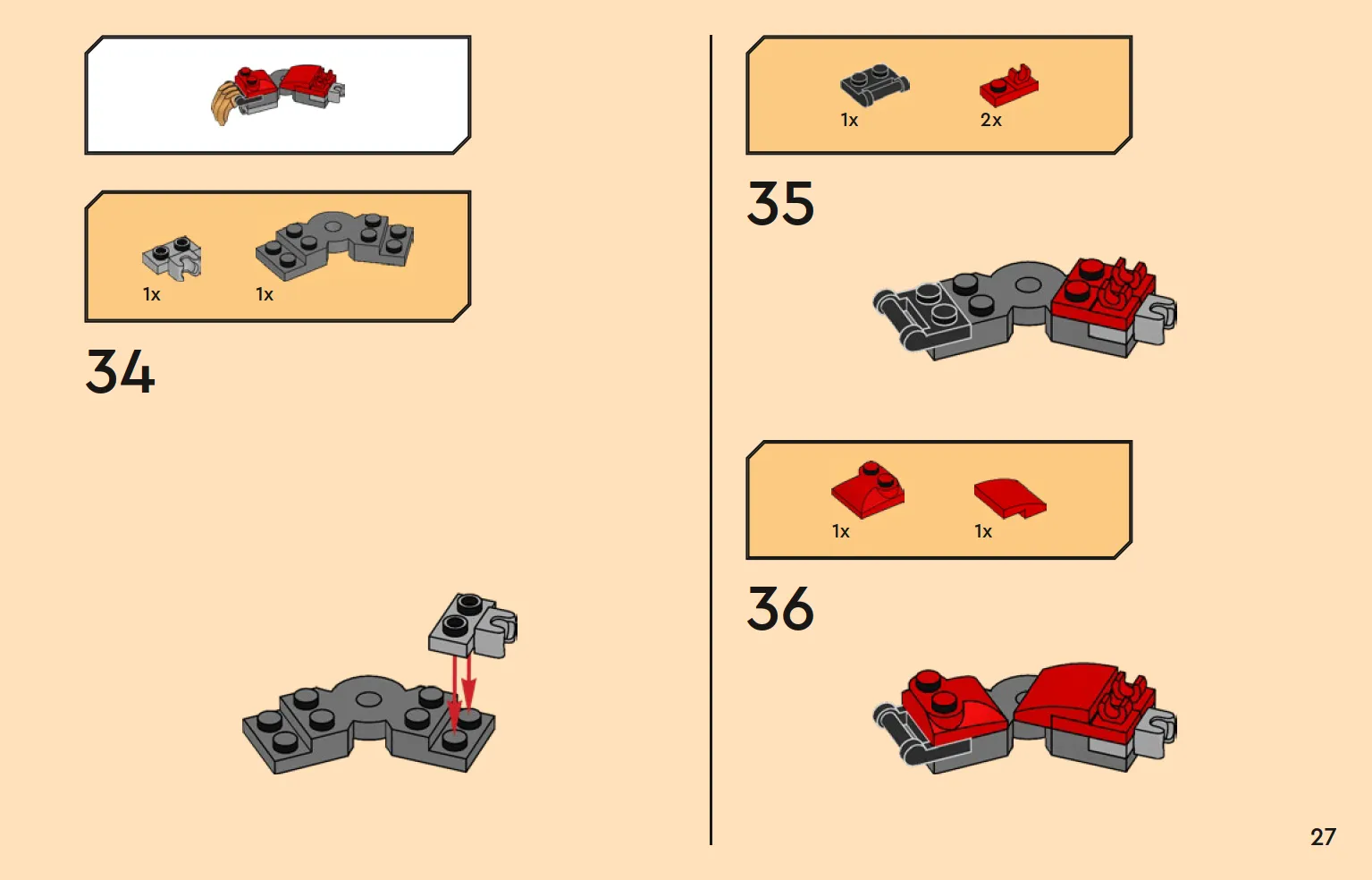 1x

1x

34

1x

2x

35

1x

1x

36

27