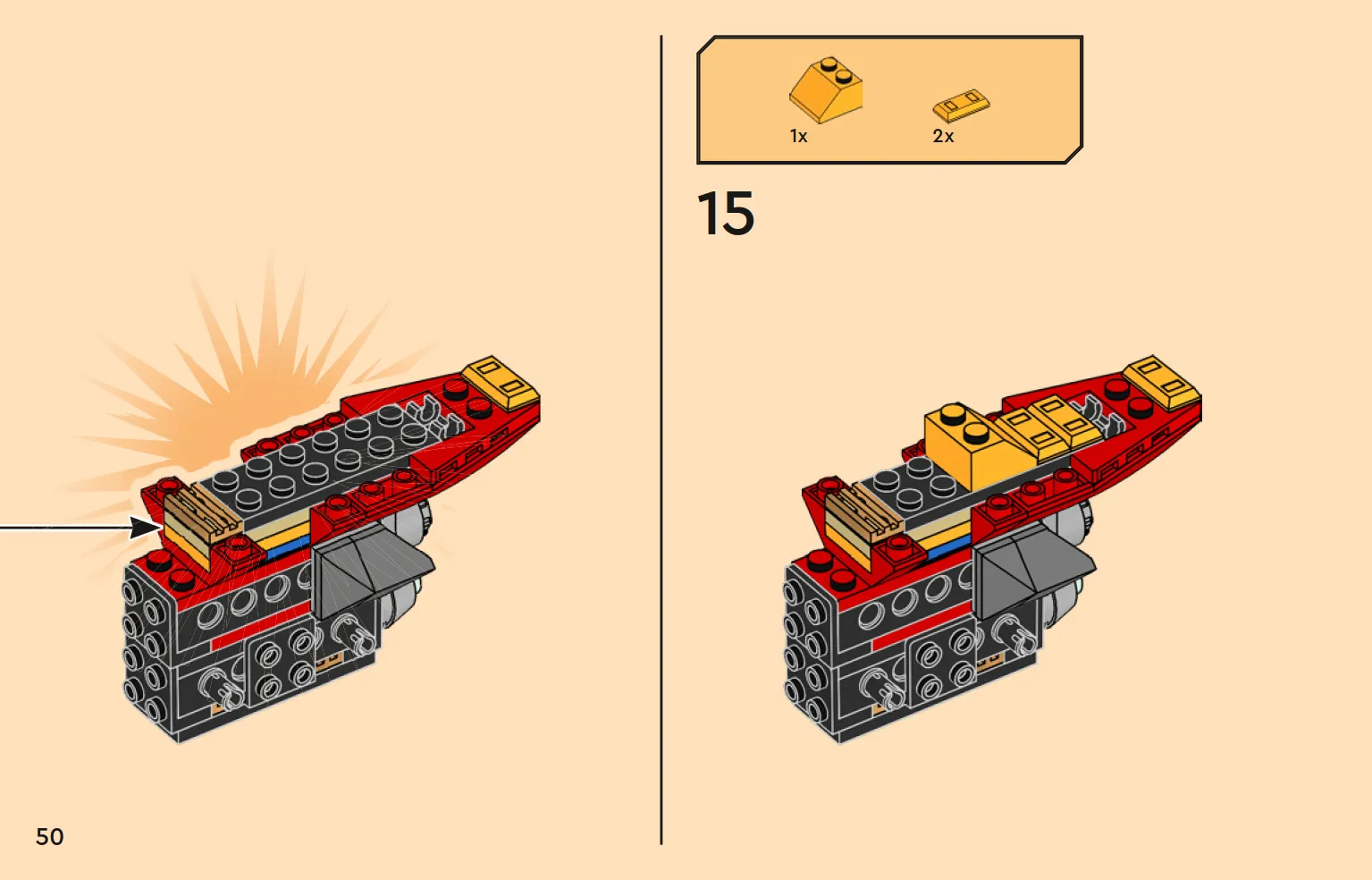 1x
2x

15

50