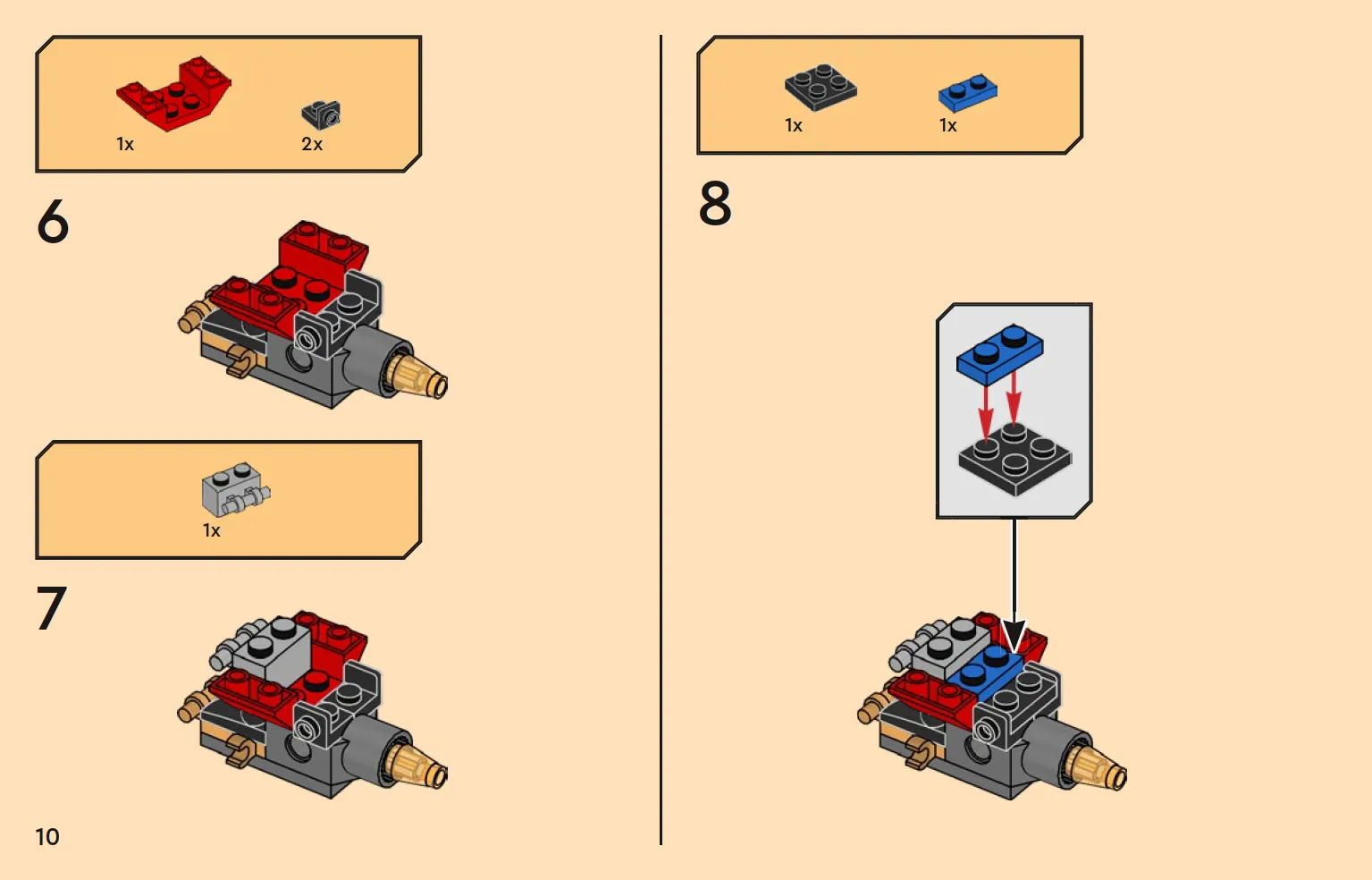 1x 2x

6

1x

7

10

1x 1x

8