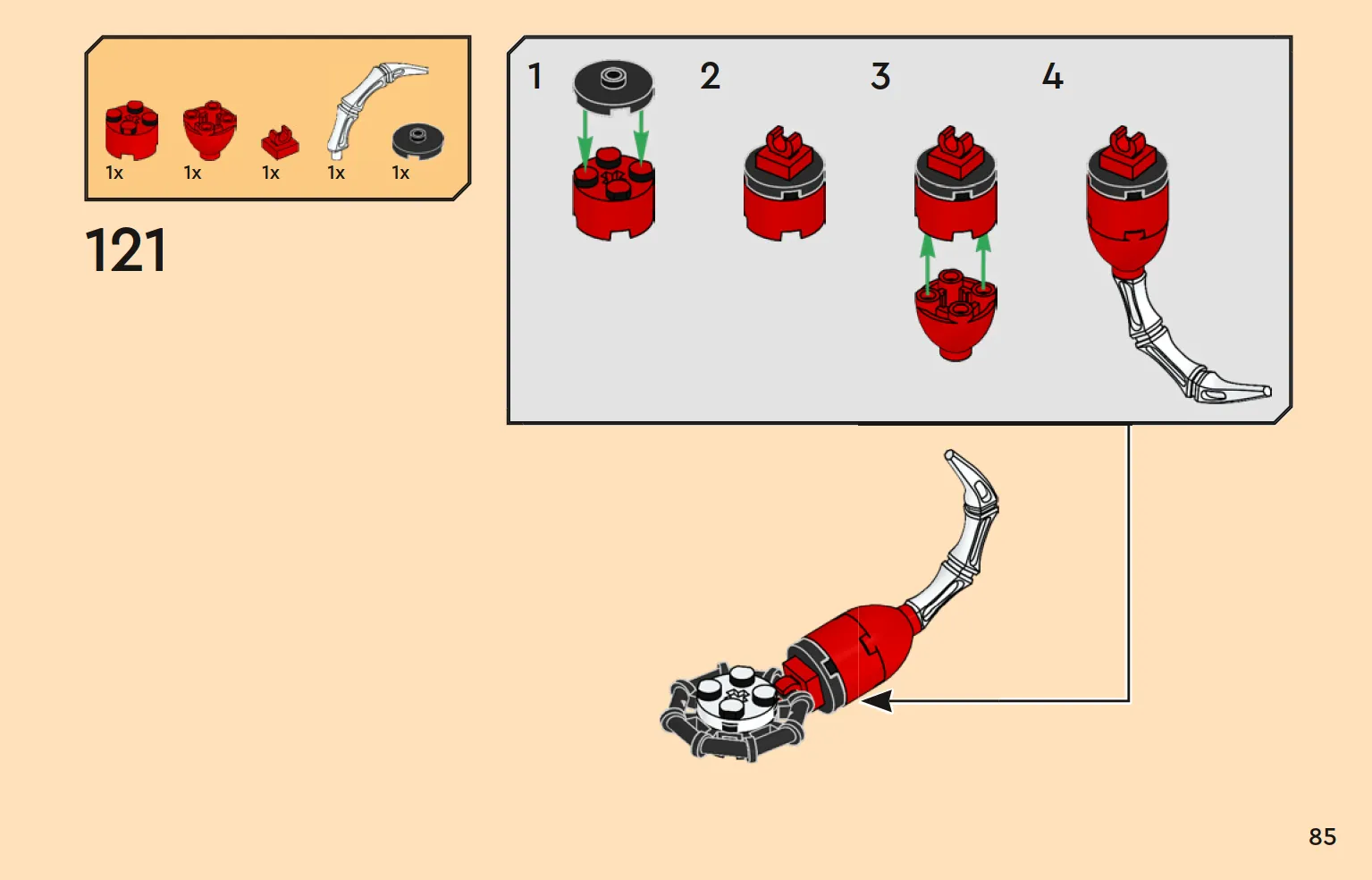 1x 1x 1x 1x 1x

121

1

2

3

4

85