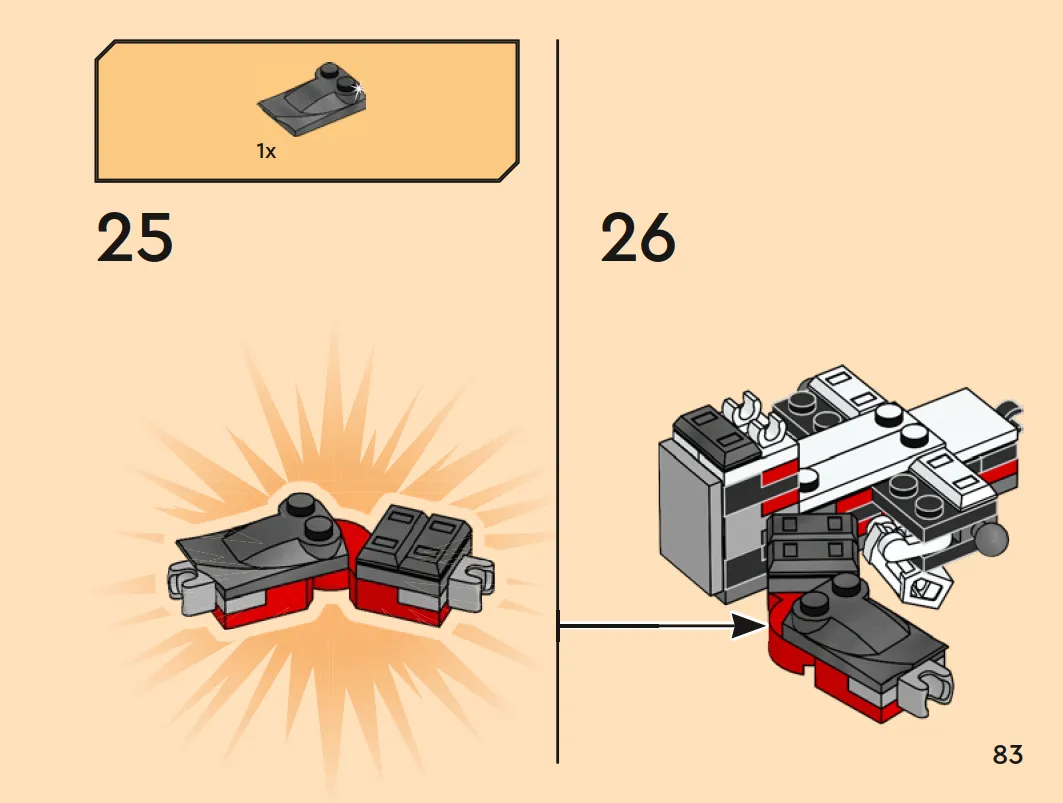 1x

25

26

83