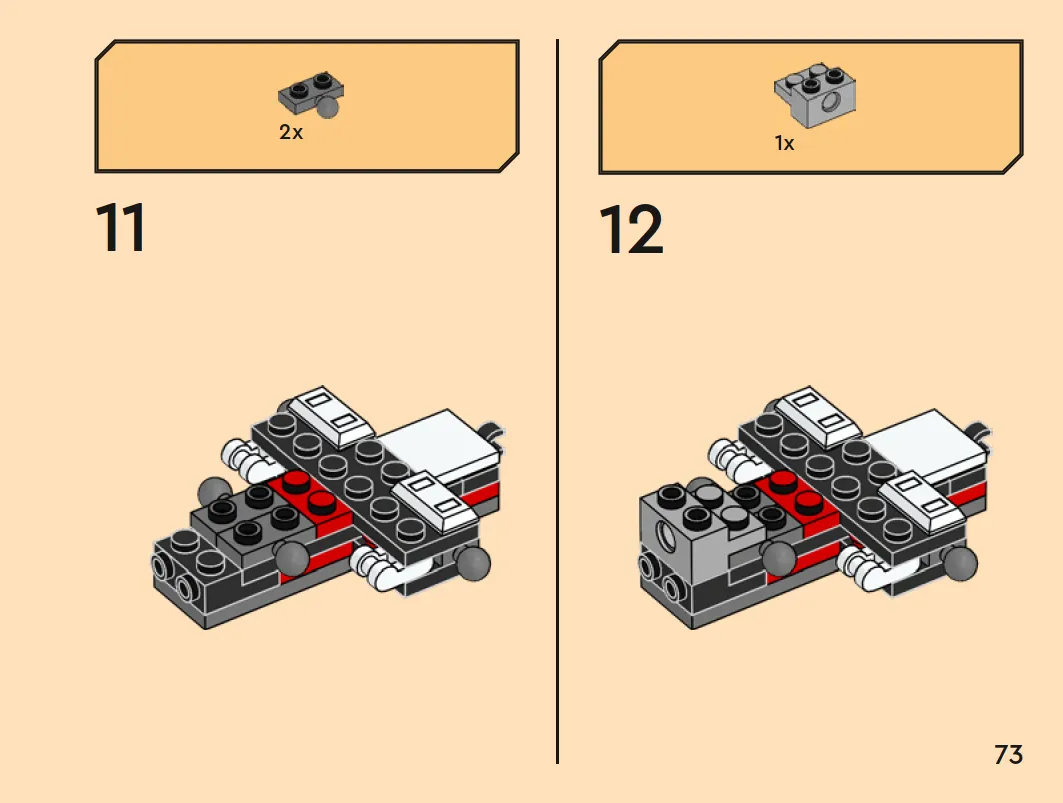 2x

11

1x

12

73