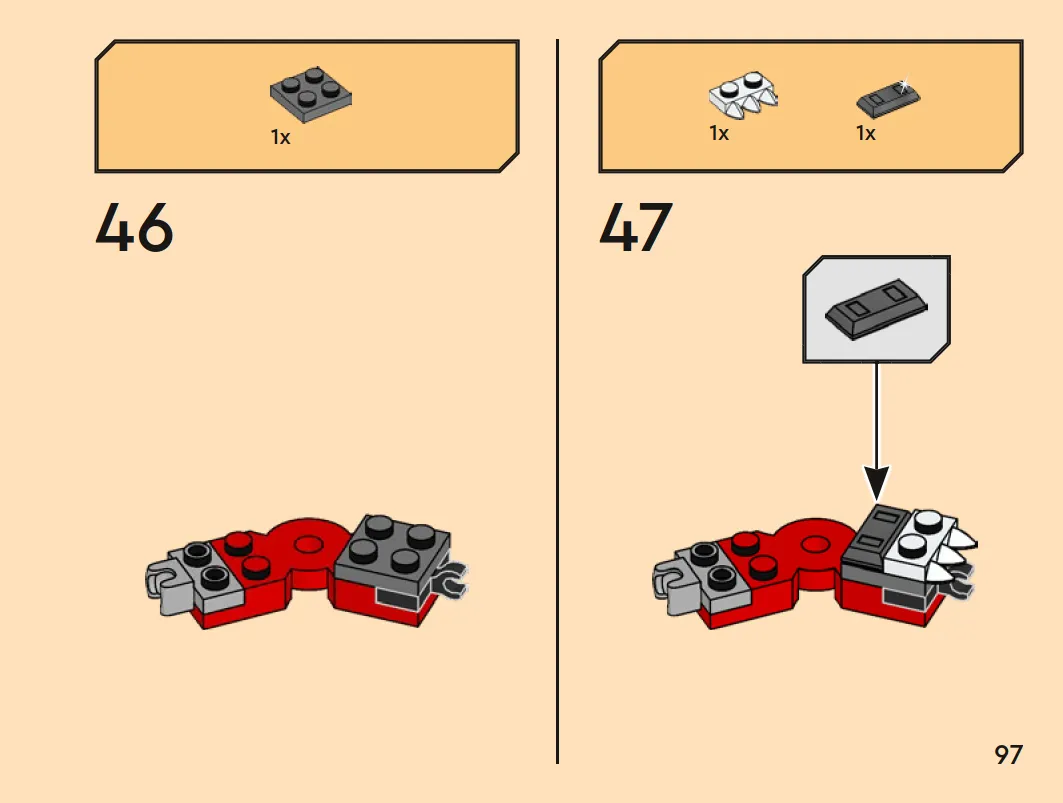 1x

46

1x

1x

47

97