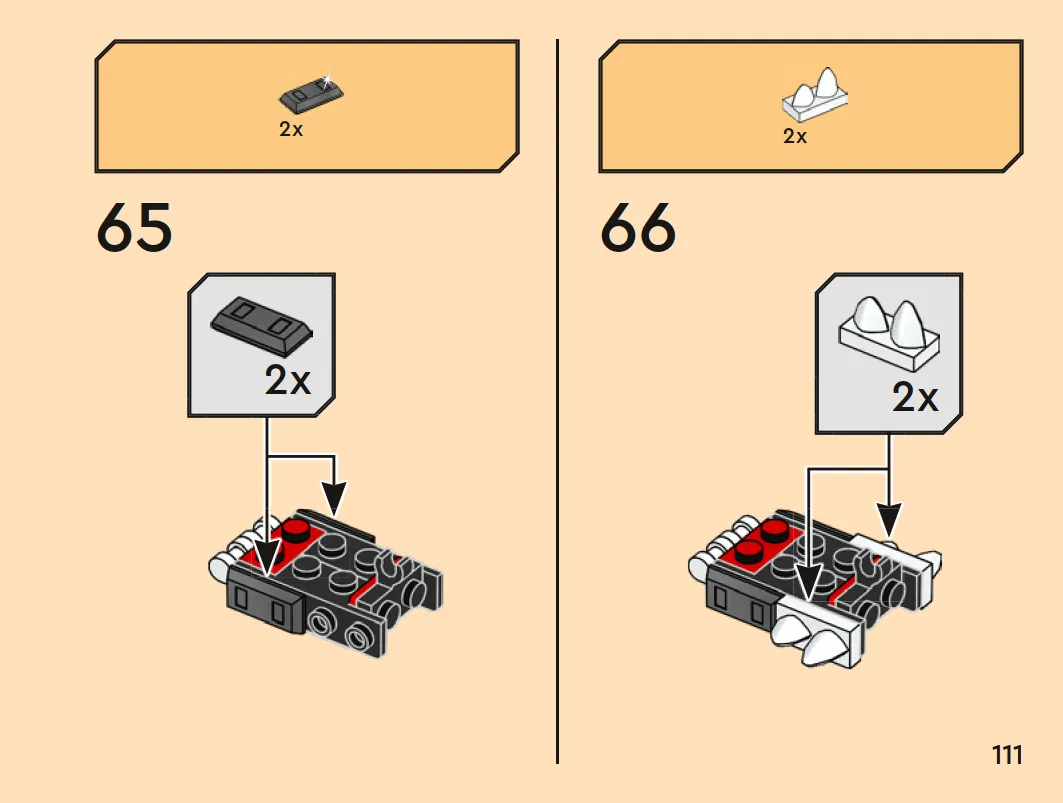 2x

65

2x

2x

66

2x

111