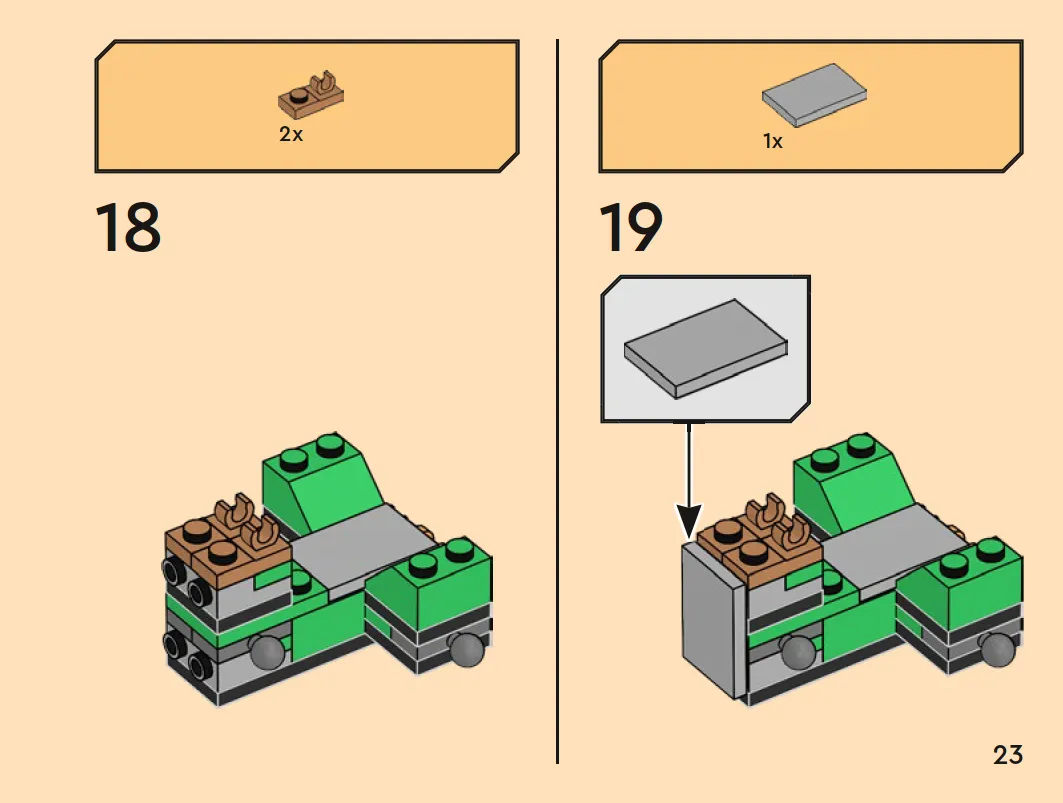 2x

18

1x

19

23