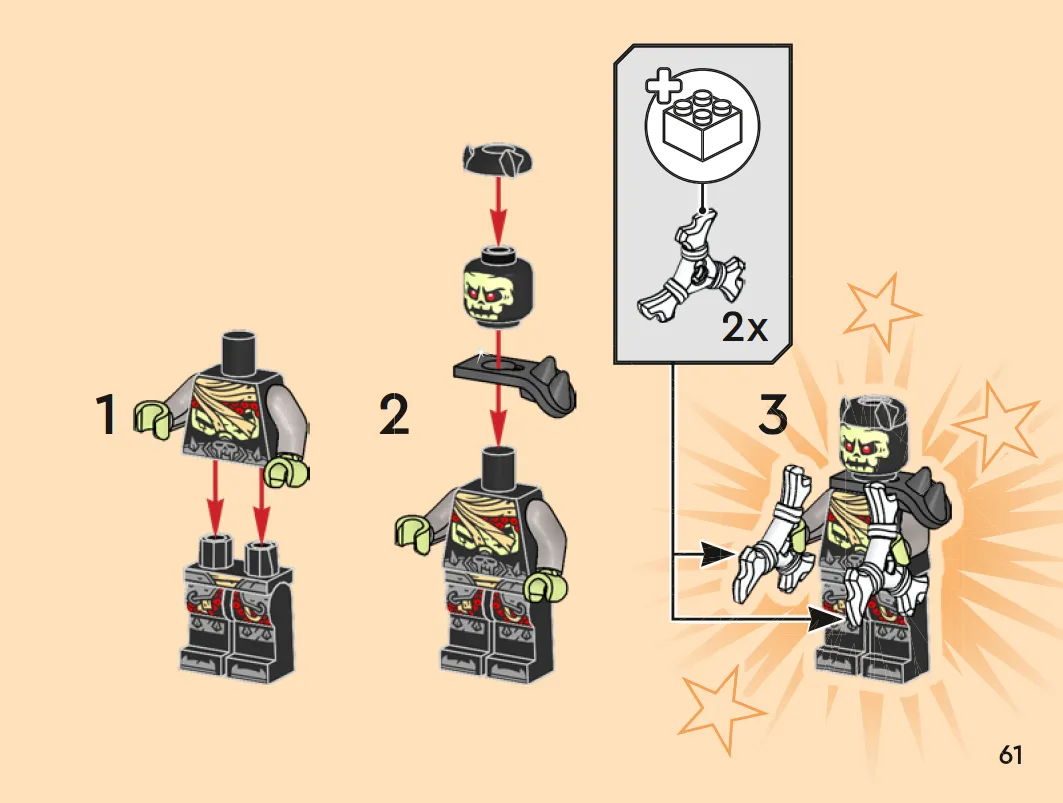 1

2

2x

3

61