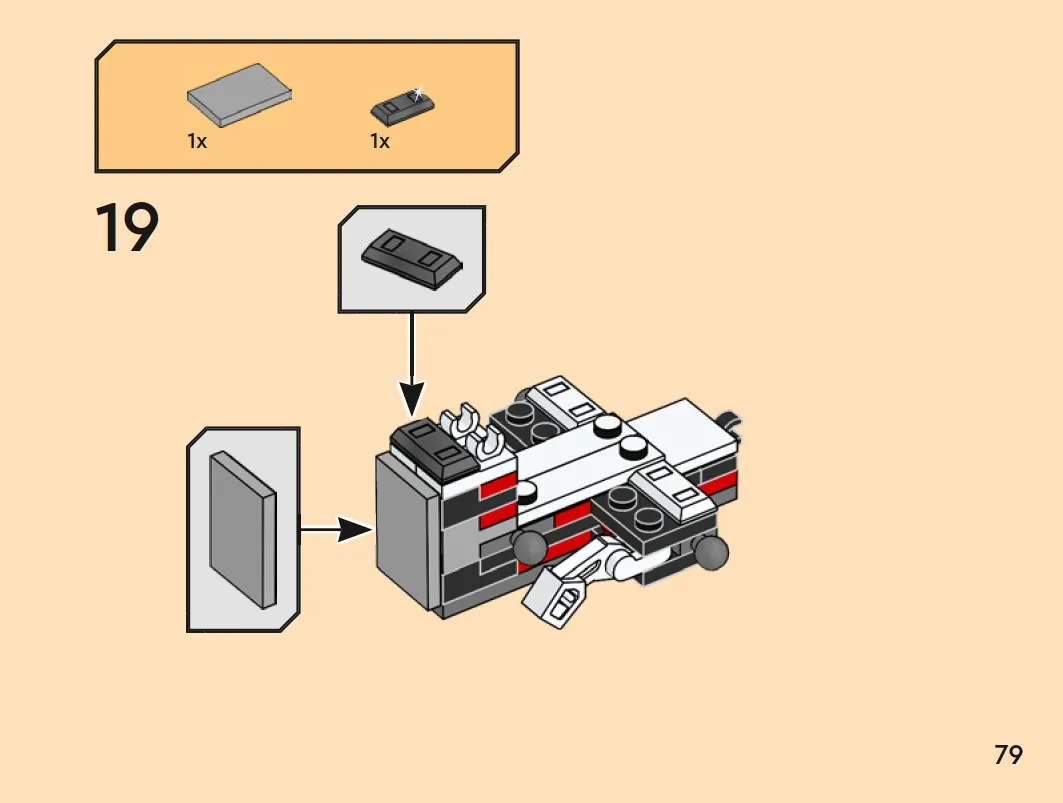 1x

1x

19

79