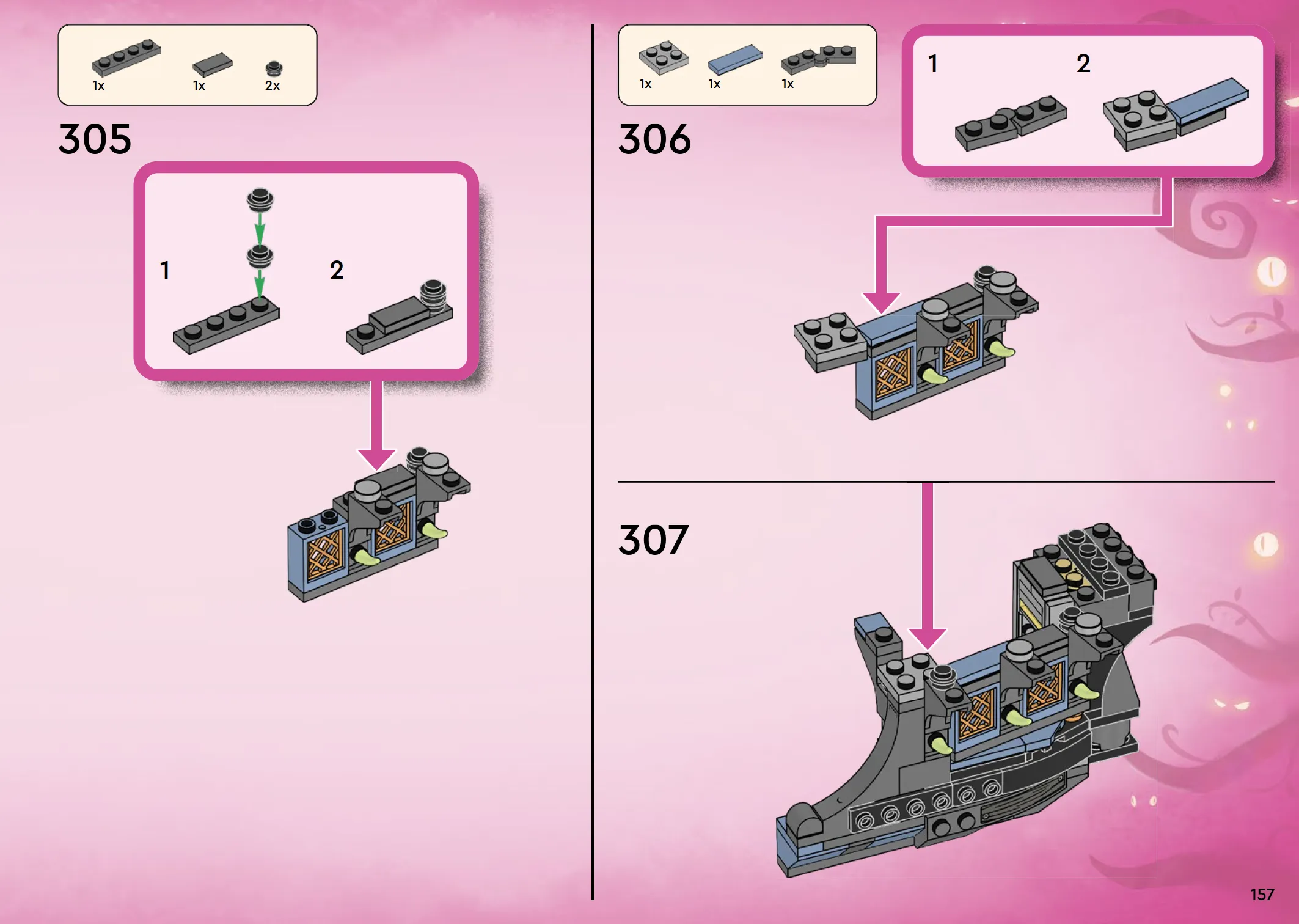 1x 1x 2x

305

1

2

1x 1x 1x

306

1

2

307

157