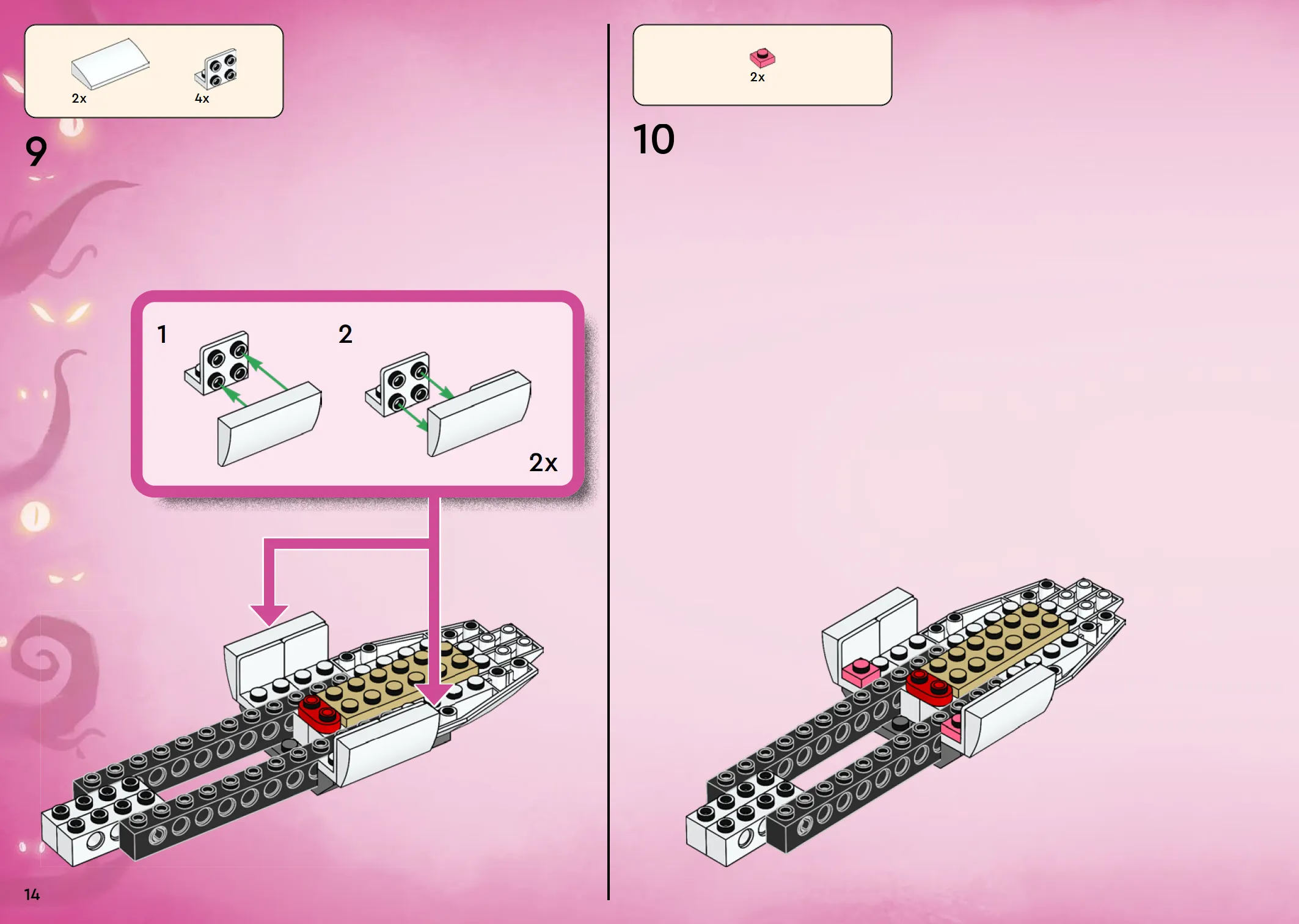 2x

4x

9

1

2

2x

14

2x

10