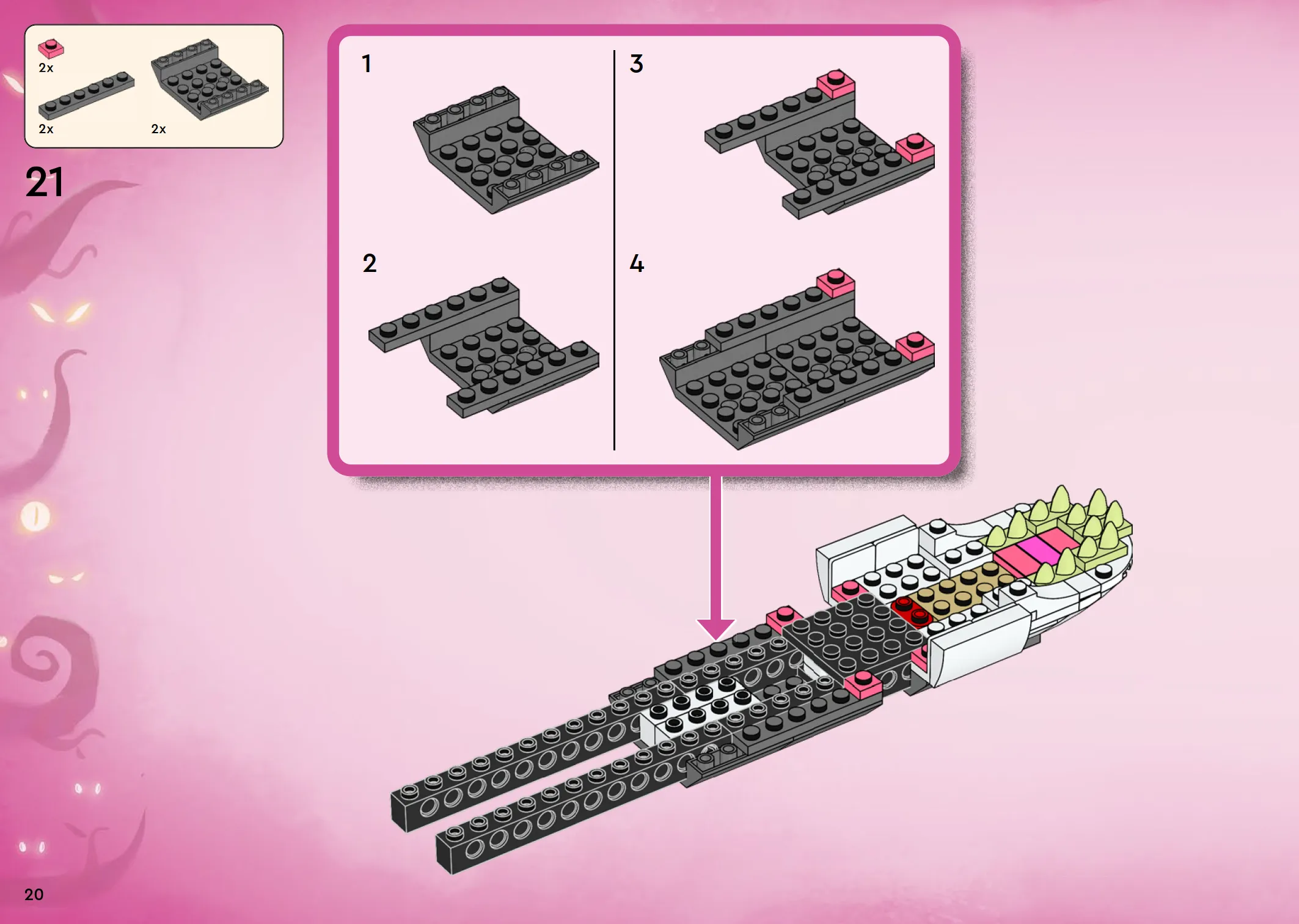 2x

2x

2x

21

1

2

3

4

20