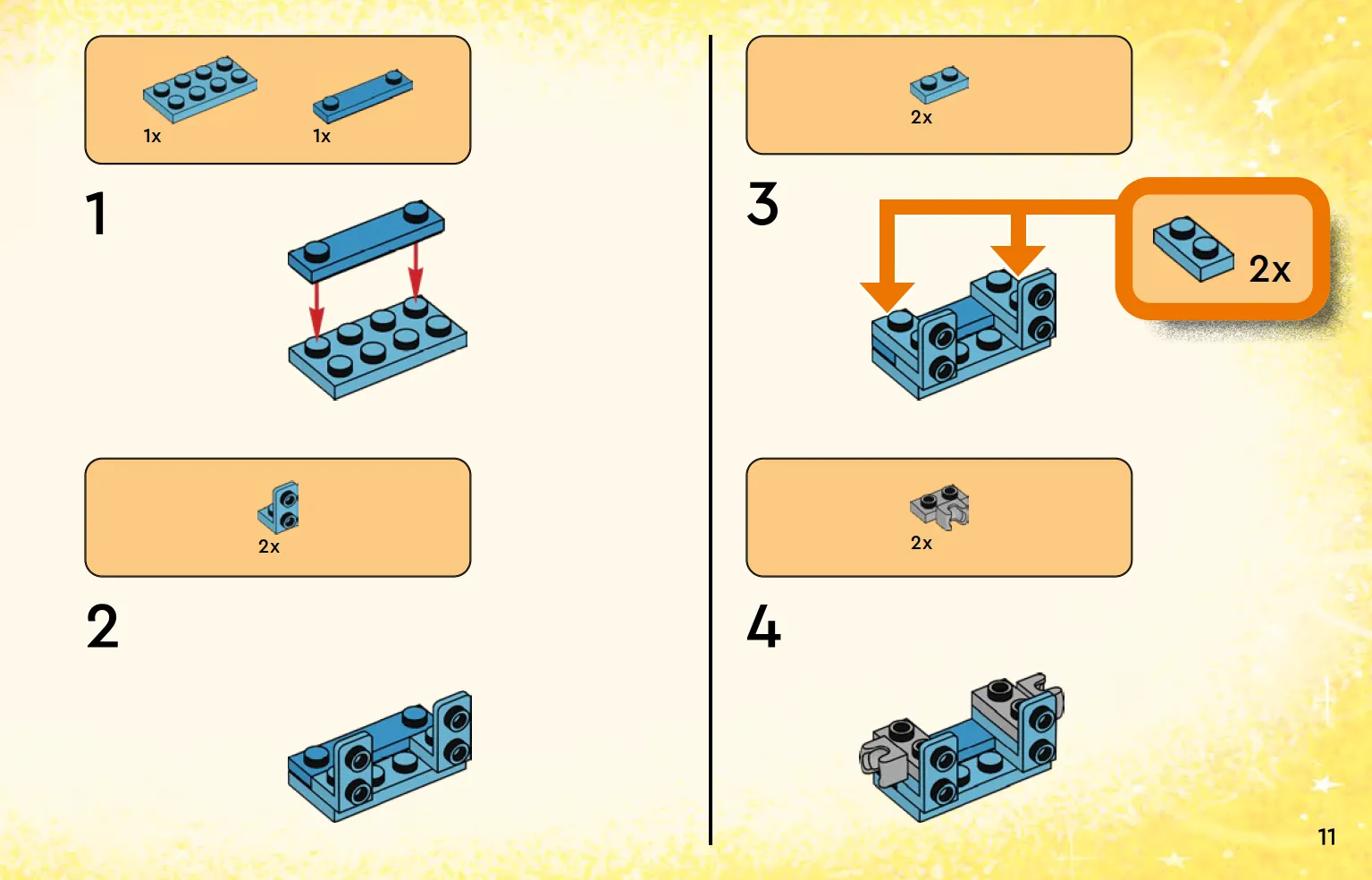 1x 1x

1

2x

2

2x

3

2x

2x

4

11