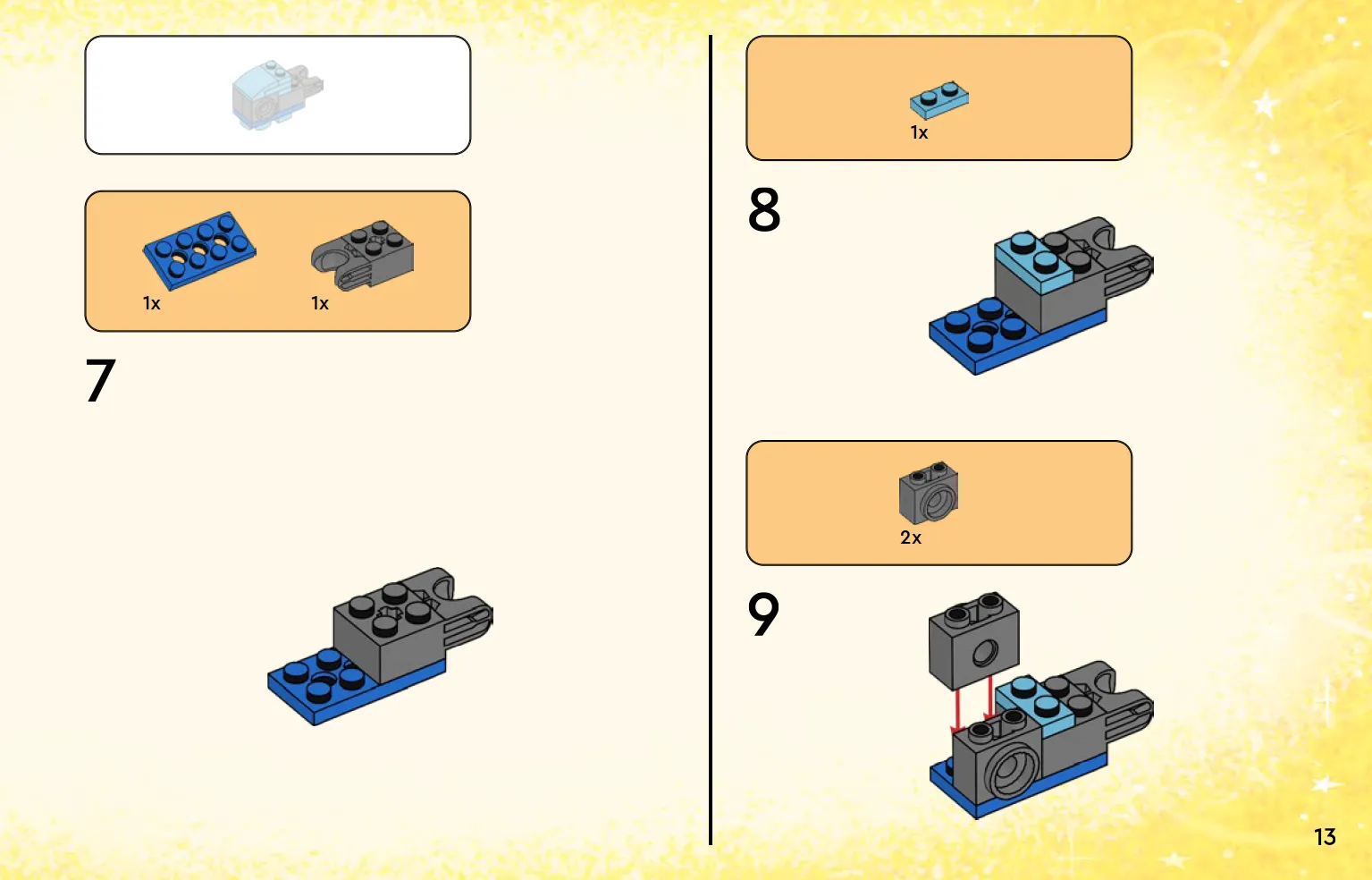 1x 1x

7

1x

8

2x

9

13