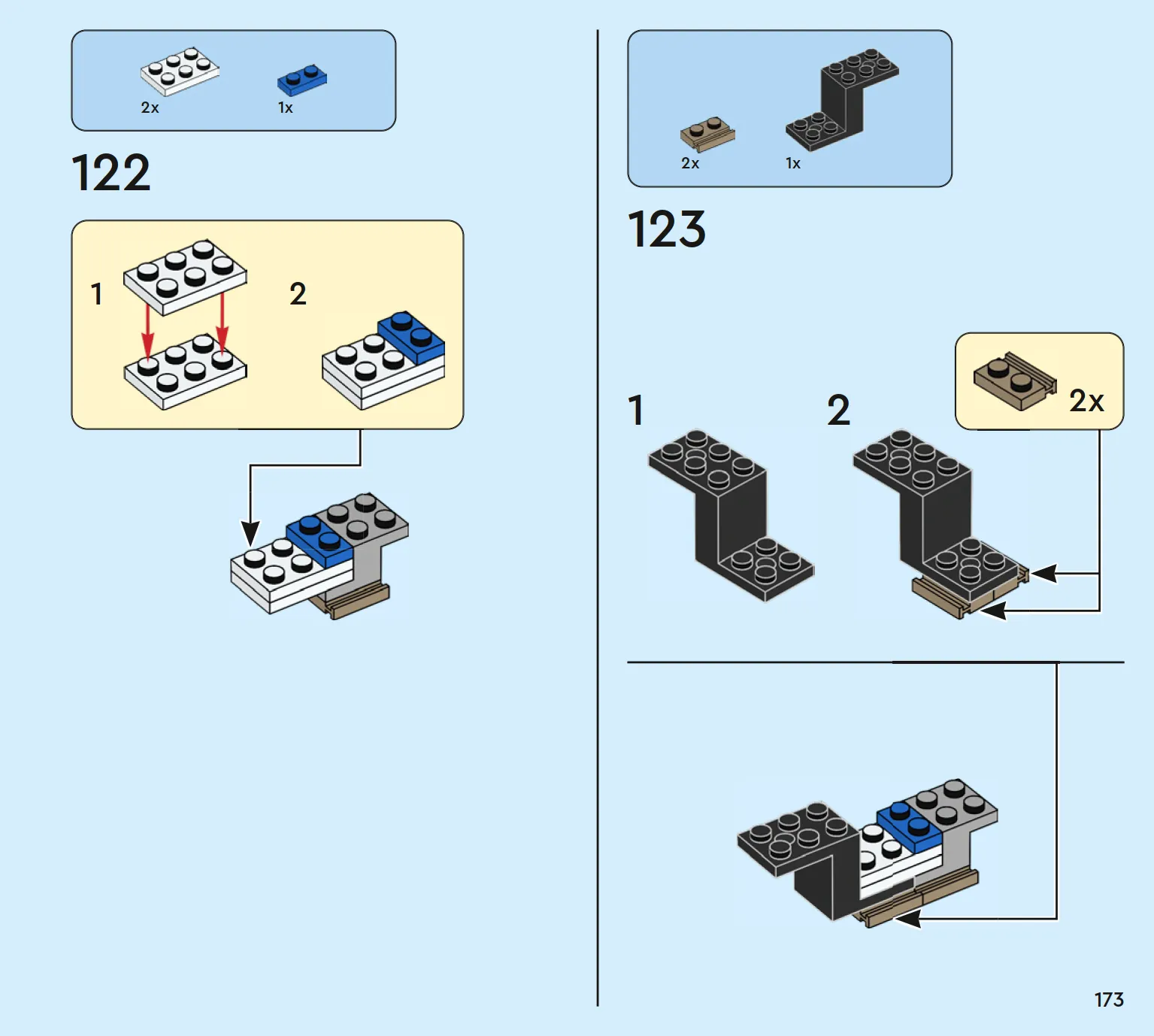 2x 1x

122

1 2

2x 1x

123

1 2 2x

173