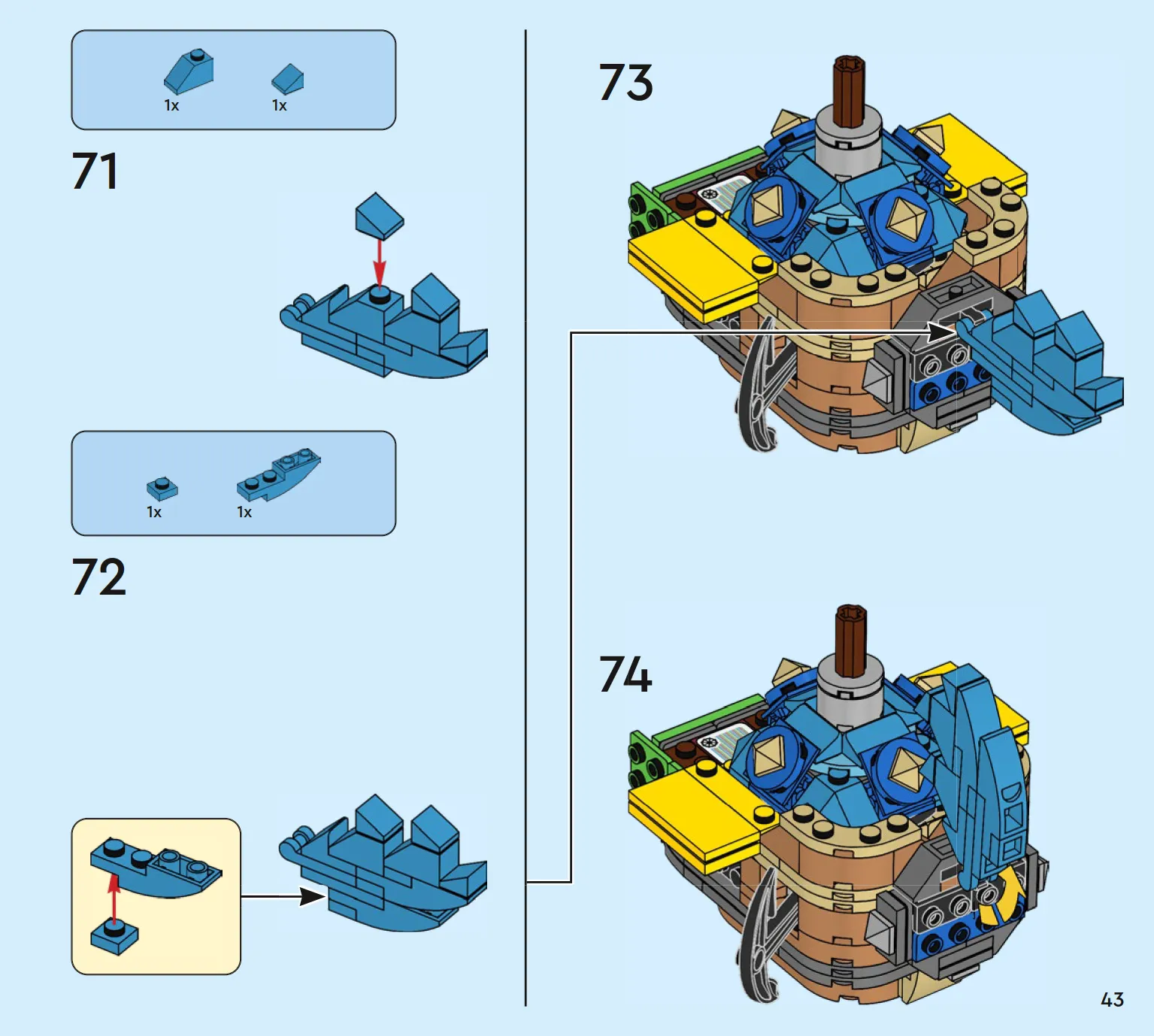 1x 1x

71

1x 1x

72

73

74

43