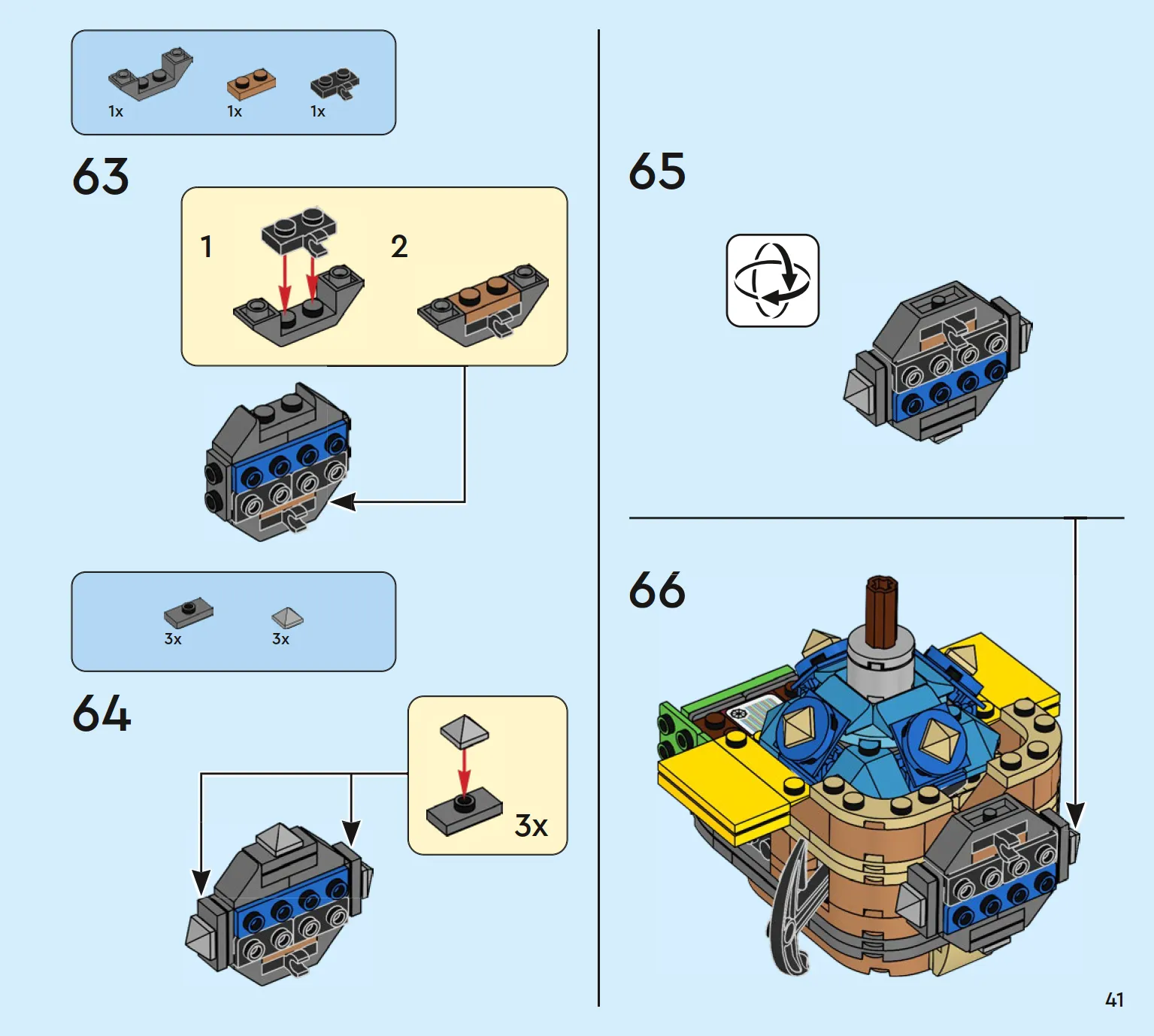 1x 1x 1x

63

1

2

3x 3x

64

3x

65

66

41