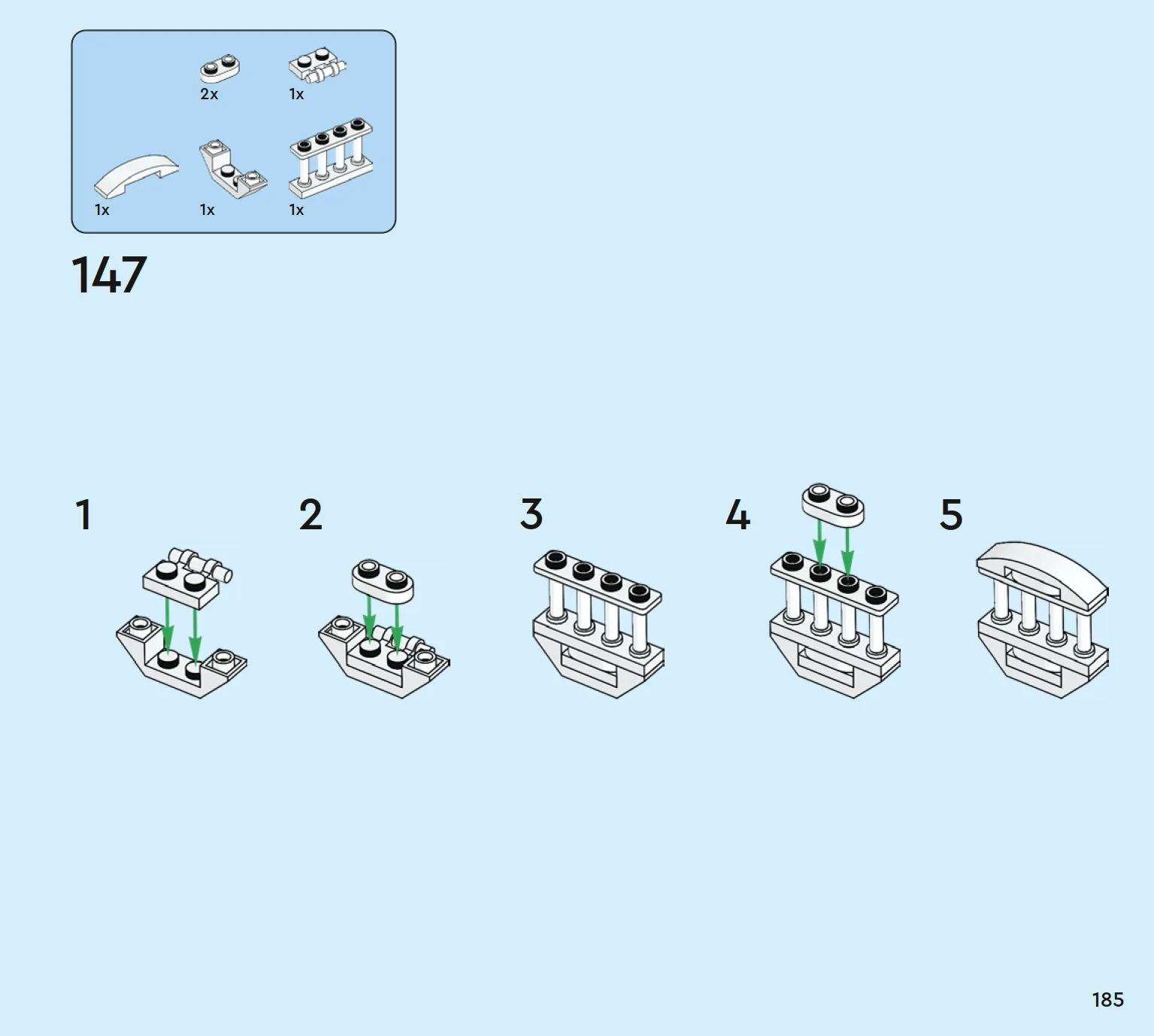 2x
1x
1x
1x
1x

147

1
2
3
4
5

185