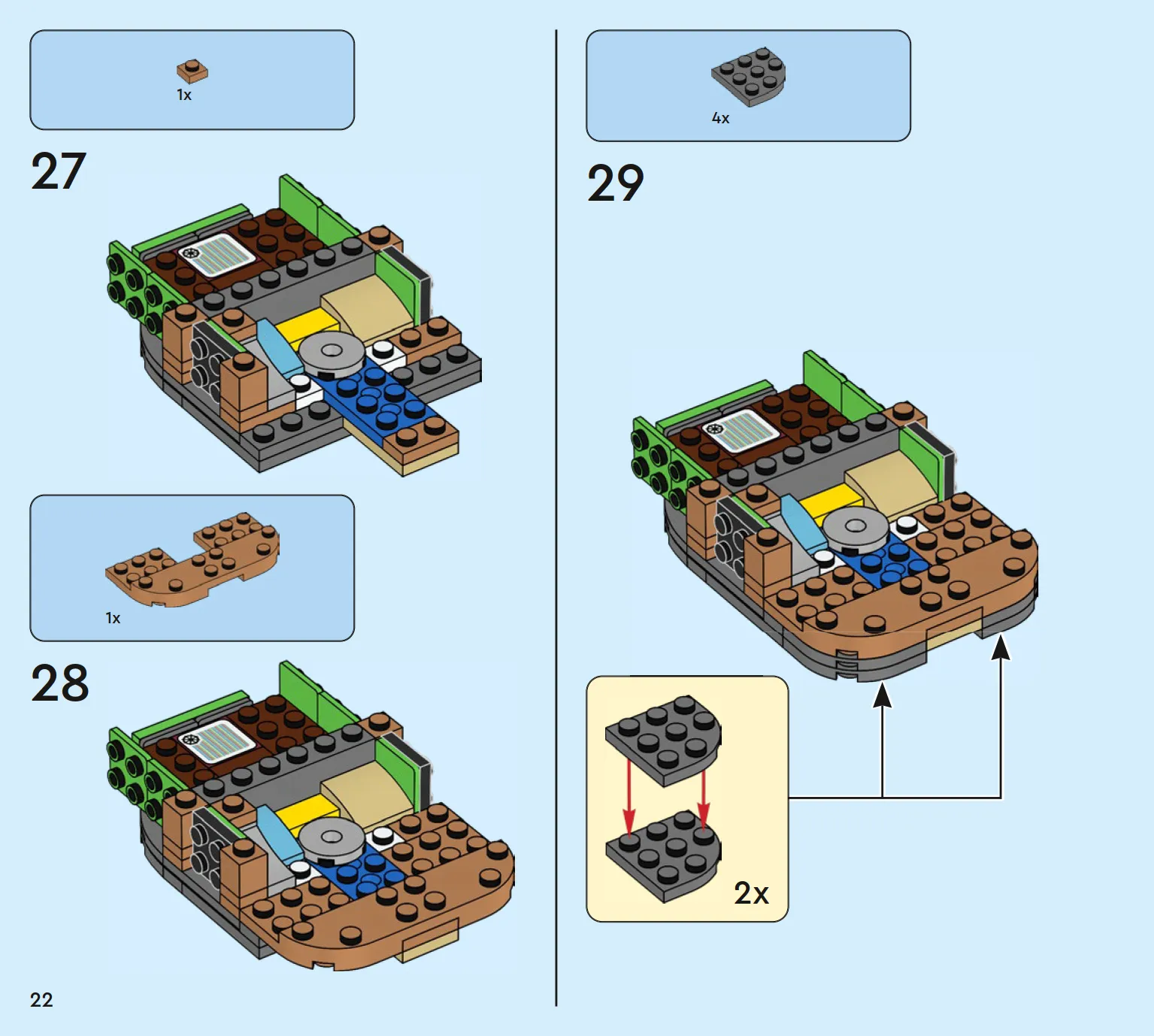 1x

27

1x

28

22

4x

29

2x