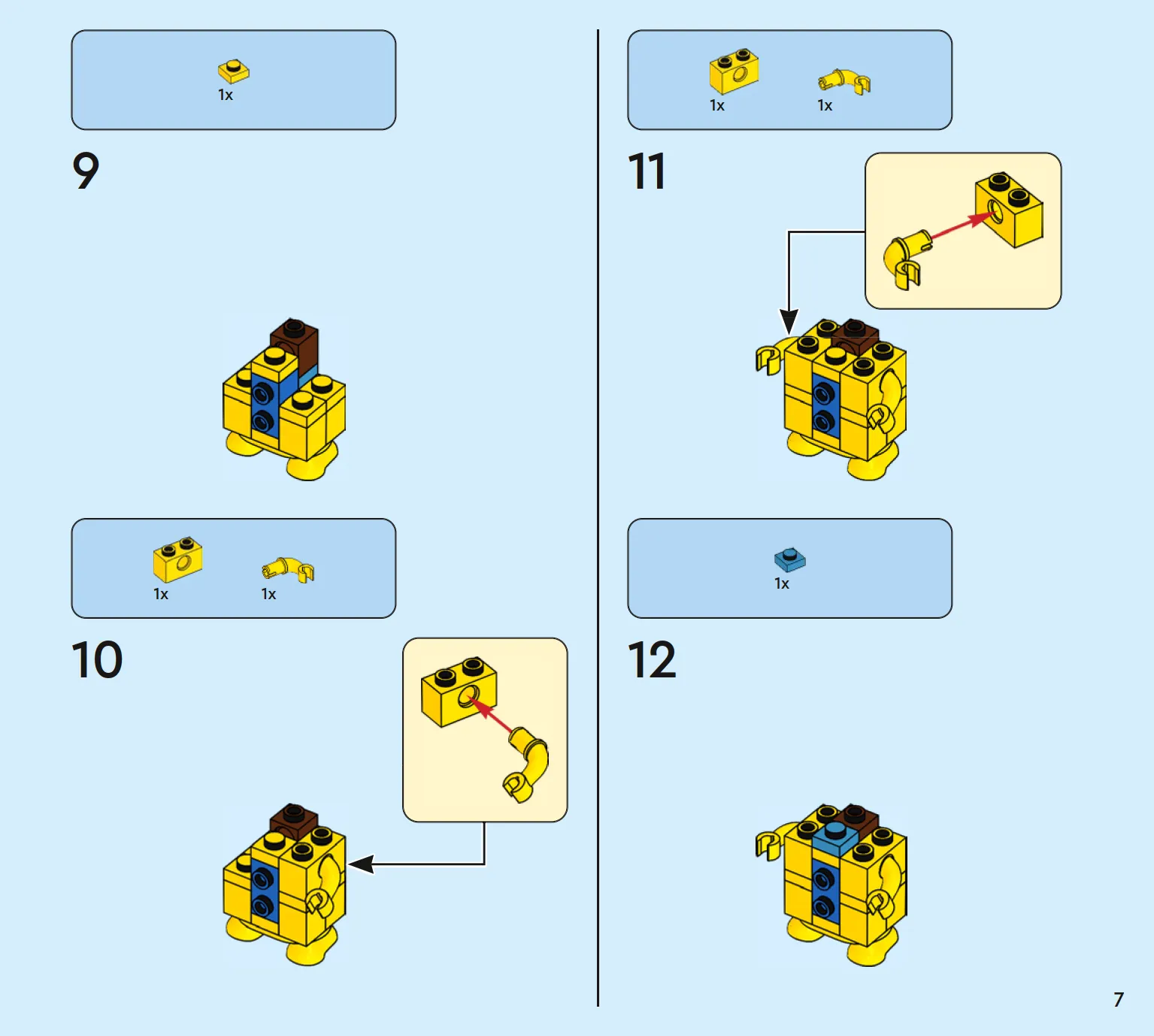 1x

9

1x 1x

10

1x 1x

11

1x

12

7