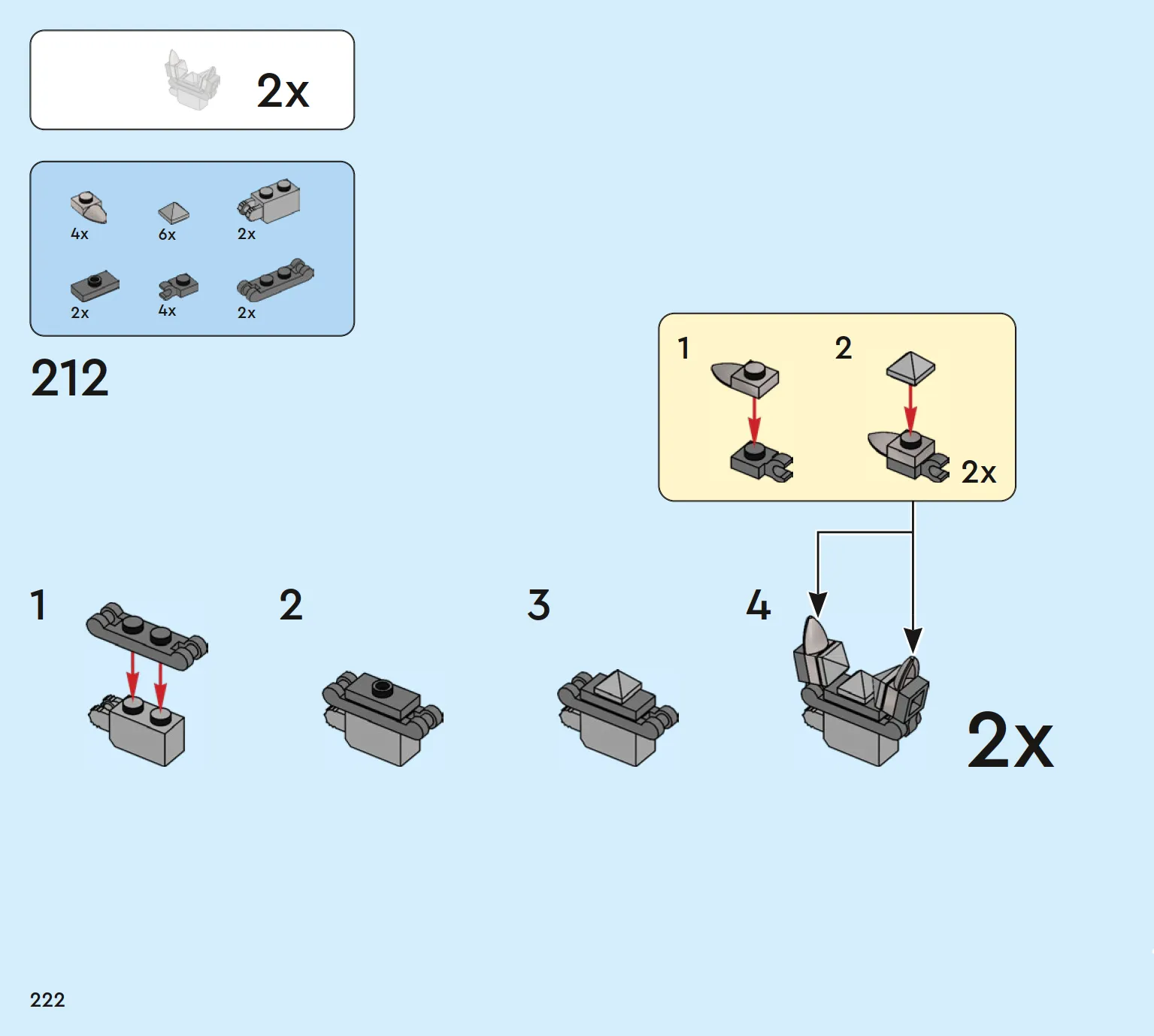 2x

4x
6x
2x
2x
4x
2x

212

1
2
2x

1
2
3
4
2x

222