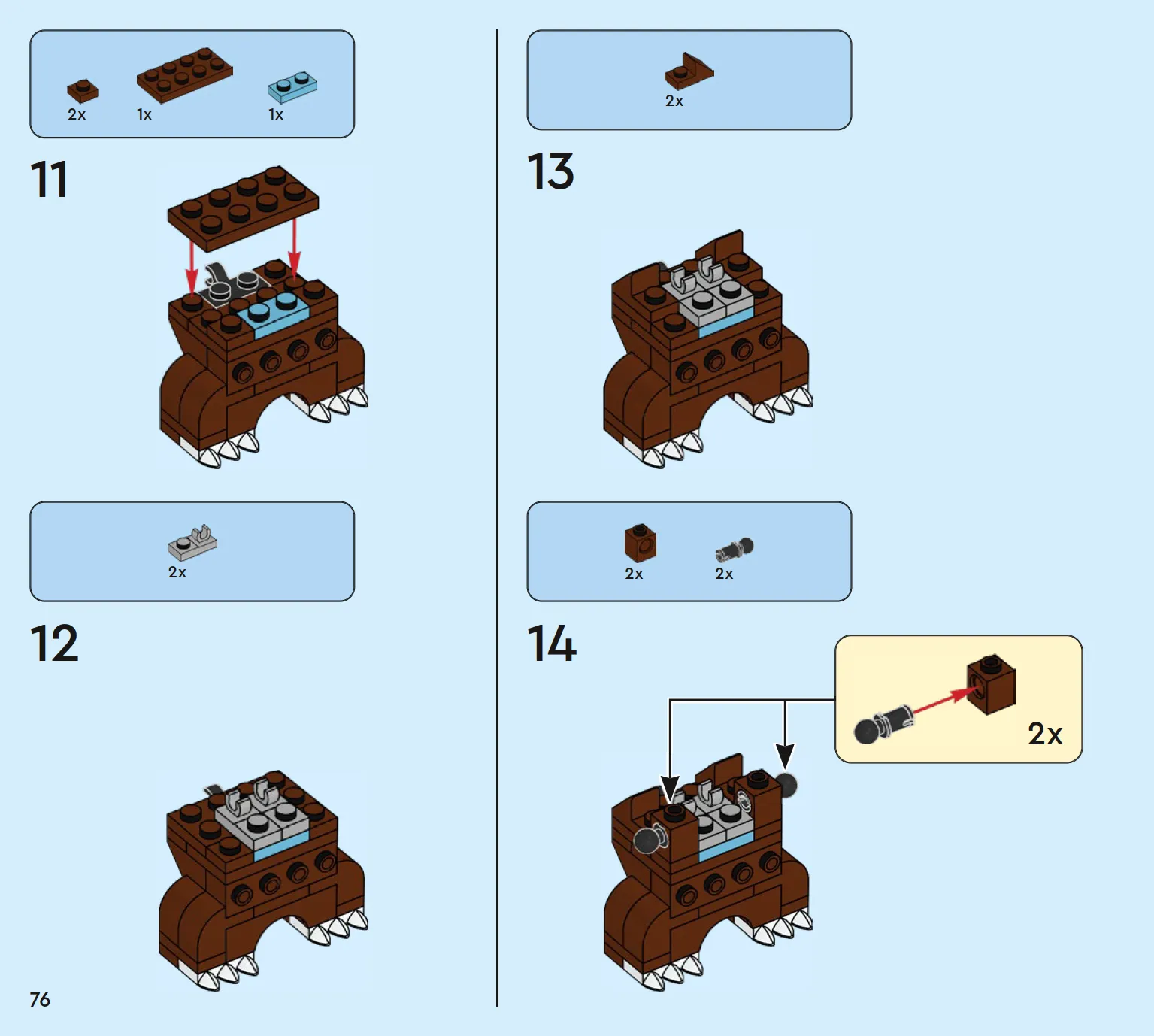 2x 1x 1x

11

2x

12

76

2x

13

2x 2x

14

2x