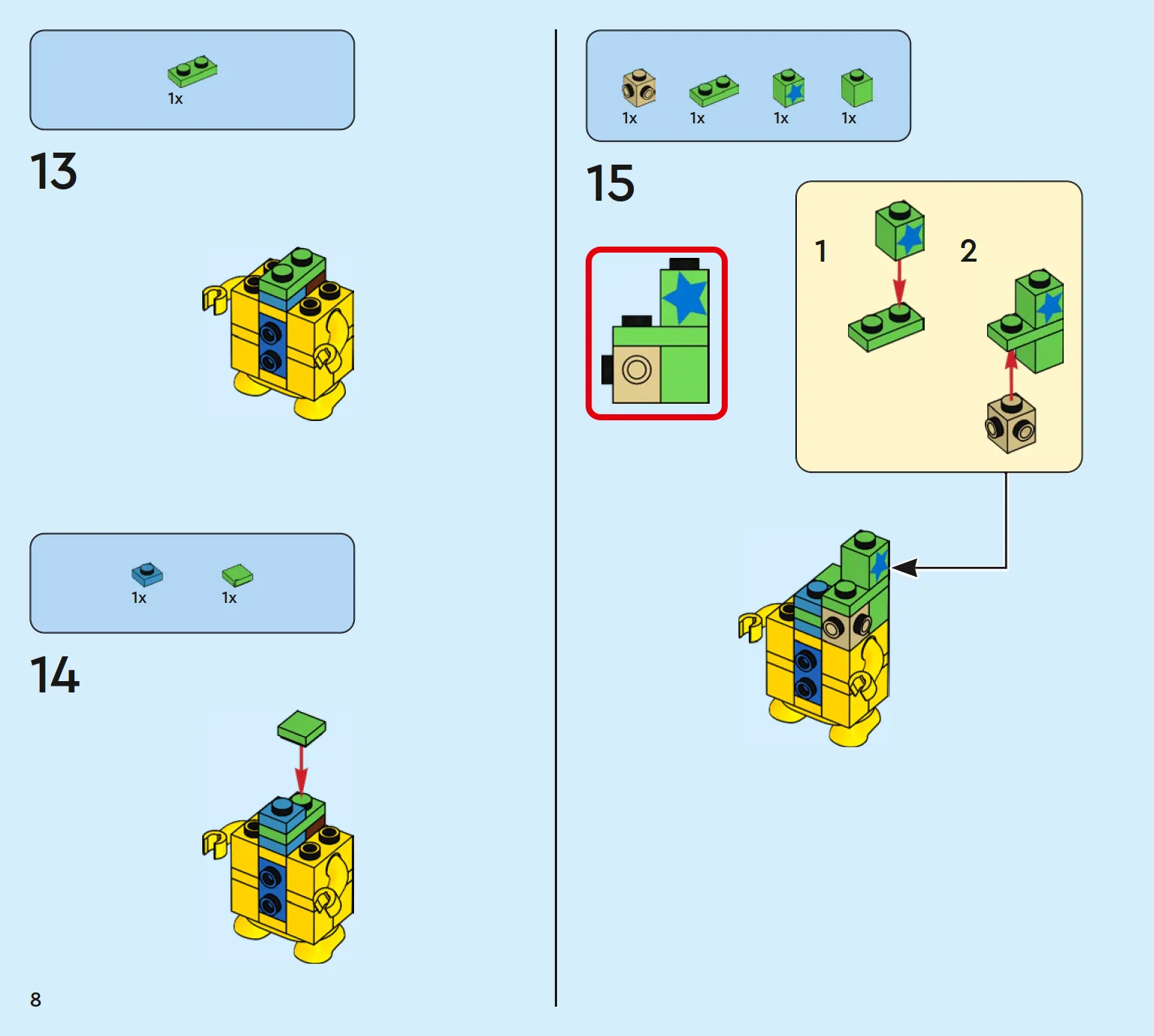 1x

13

1x 1x

14

8

1x 1x 1x 1x

15

1

2