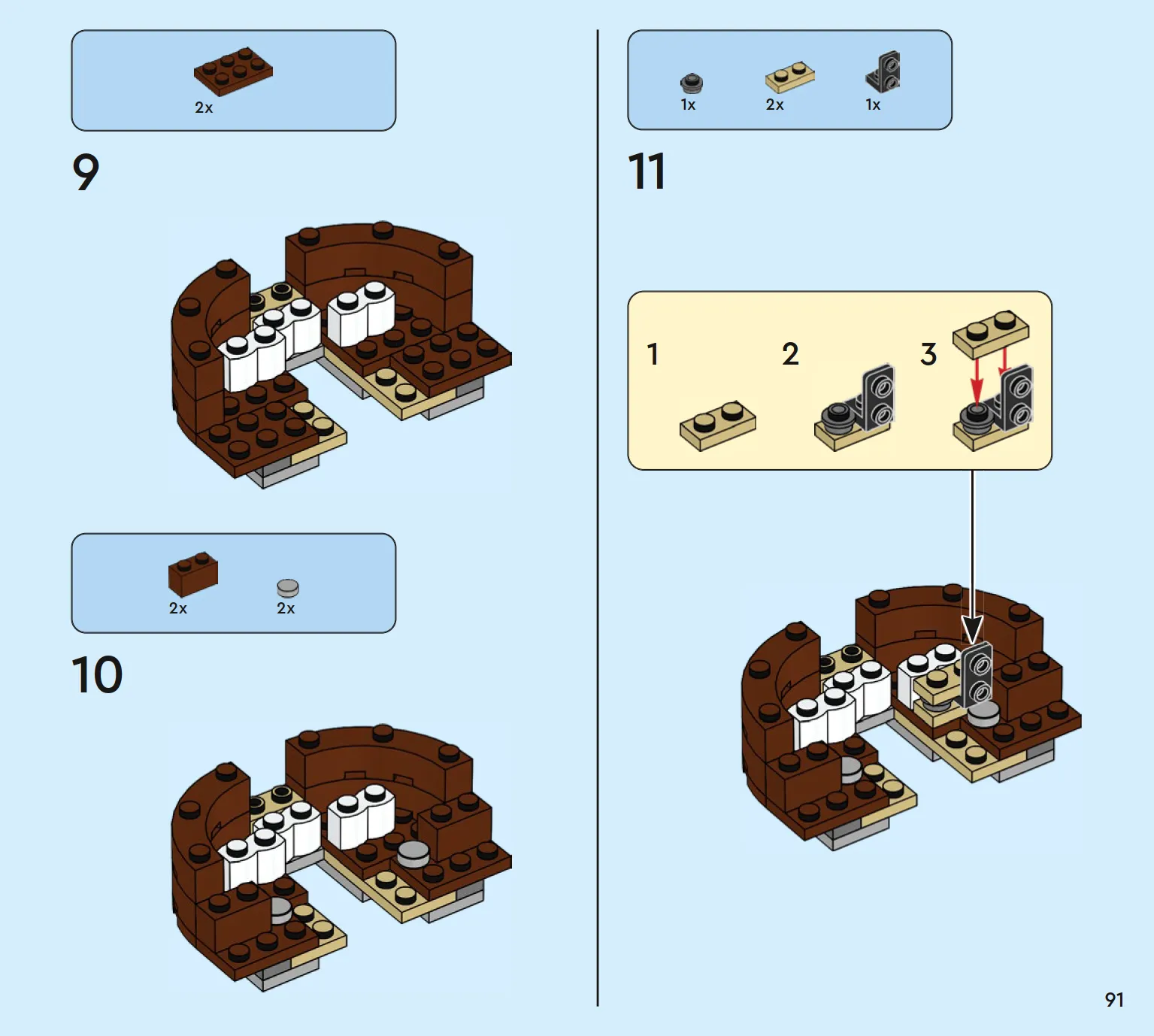 2x

9

2x 2x

10

1x 2x 1x

11

1

2

3

91