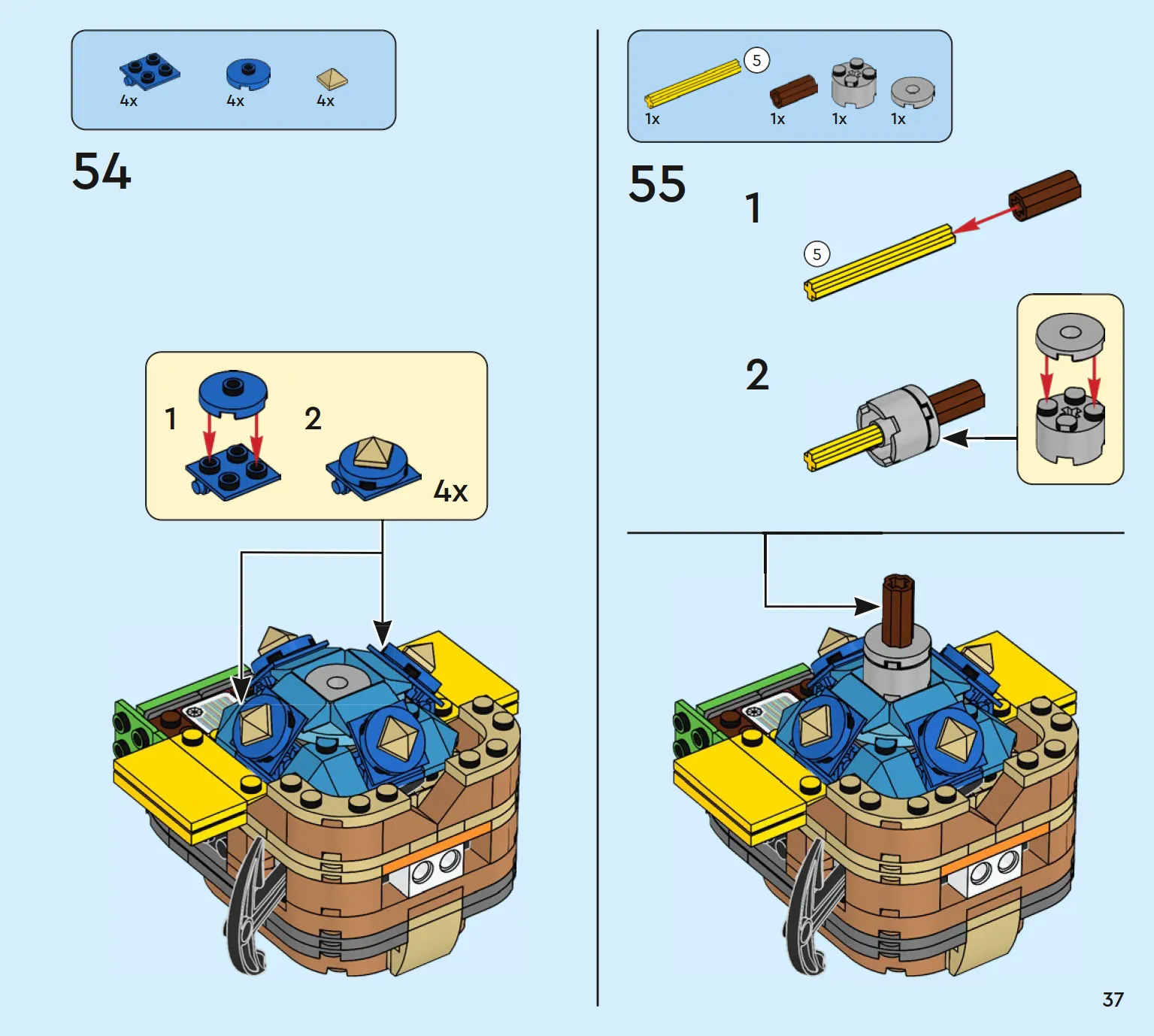 4x 4x 4x

54

1

2

4x

5

1x 1x 1x 1x

55

1

5

2

37