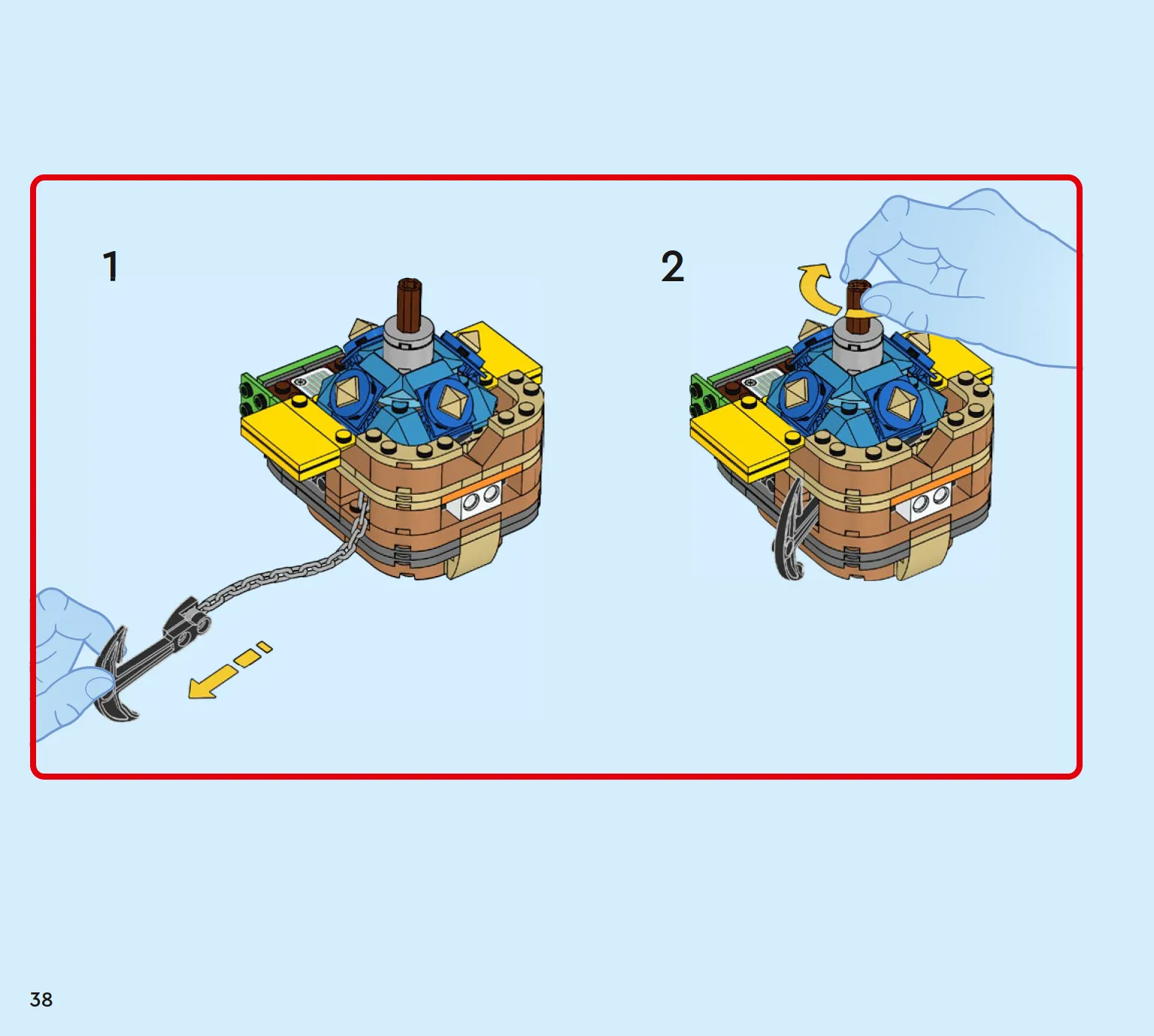 1

2

38