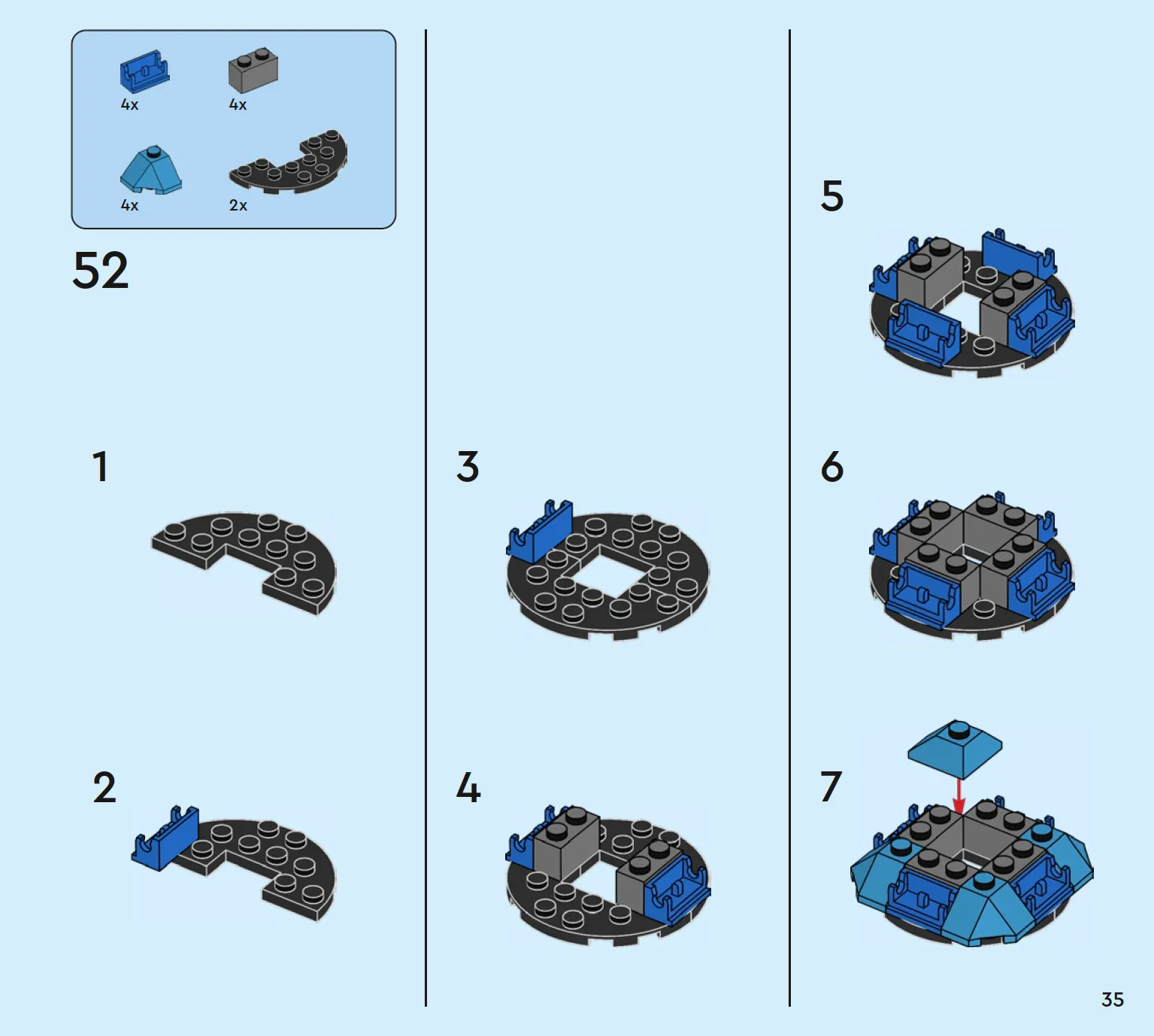 4x
4x
4x
2x

52

1

2

3

4

5

6

7

35