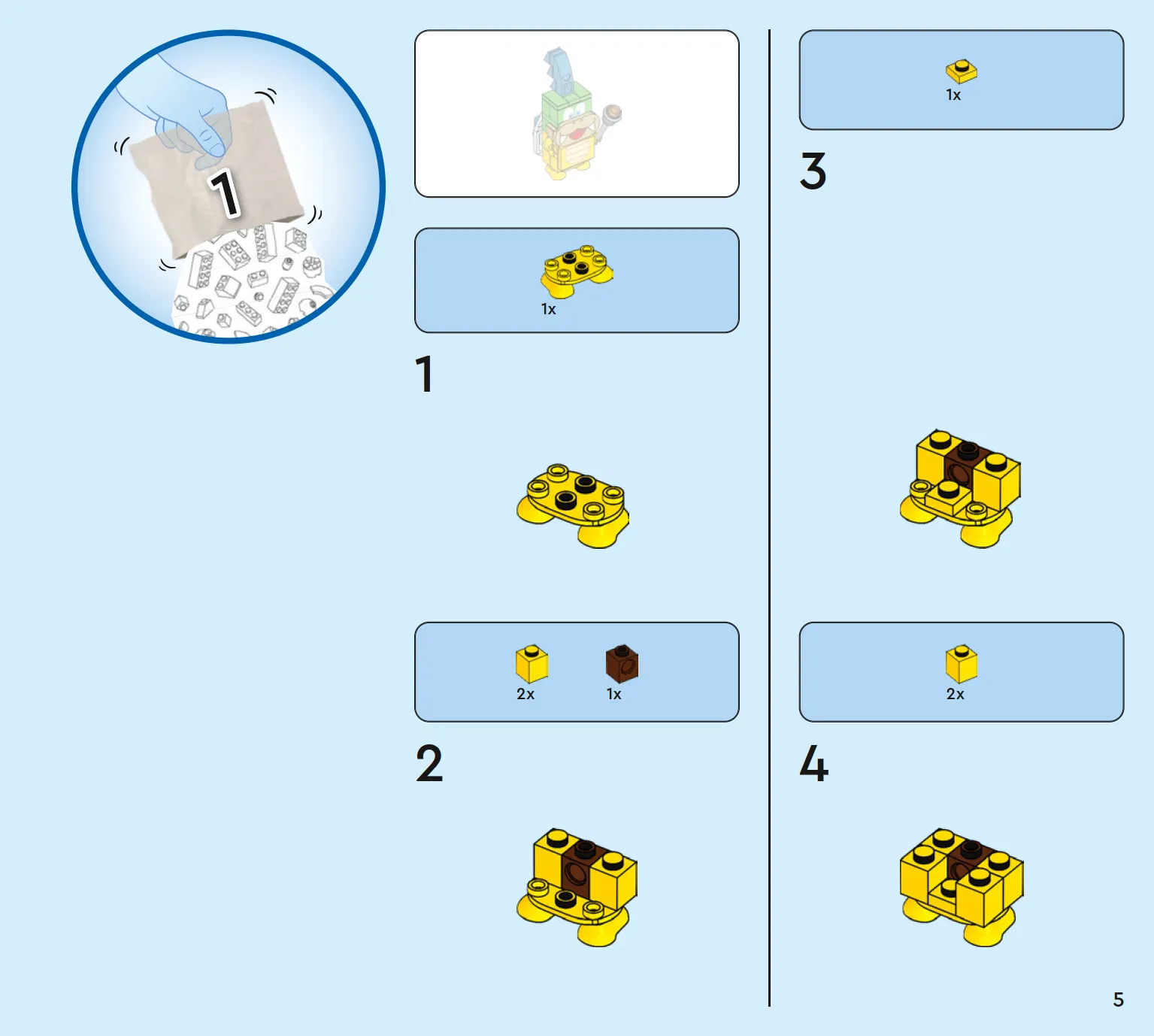 1

1x

1

2x 1x

2

1x

3

2x

4

5