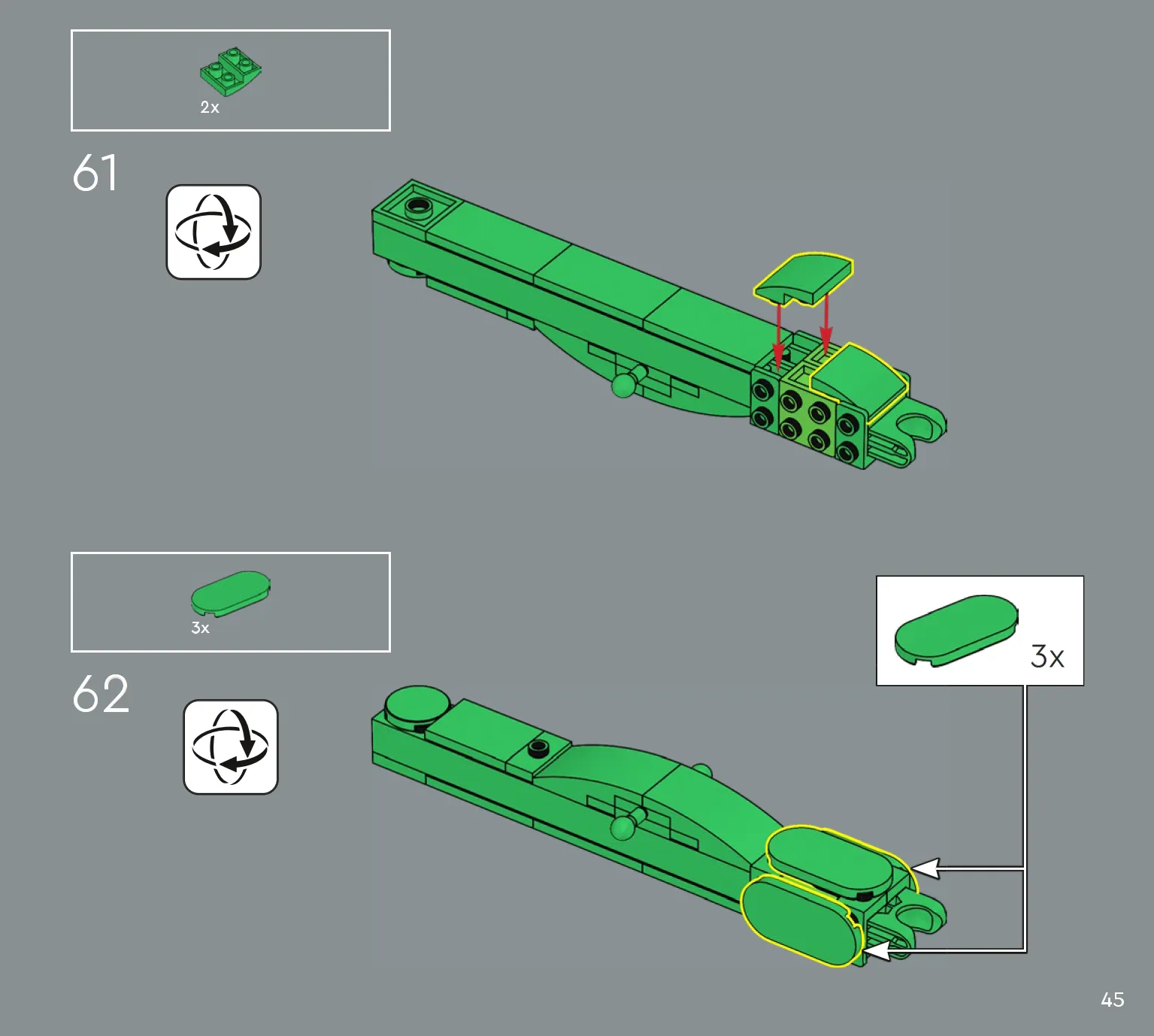 2x

61

3x

62

3x

45