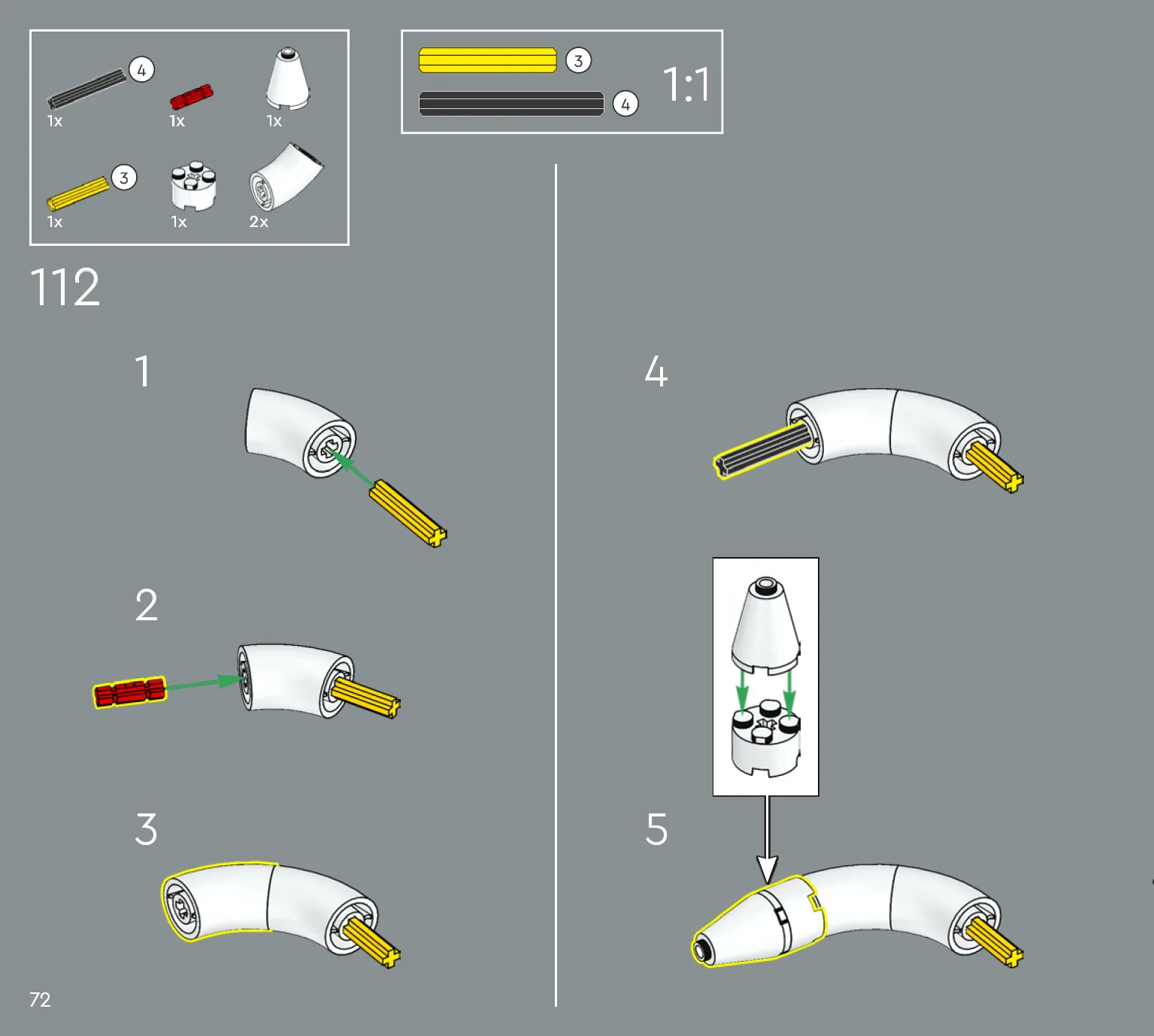 4
1x

1x

1x

3
1x

1x

2x

3

4

1:1

112

1

2

3

4

5

72