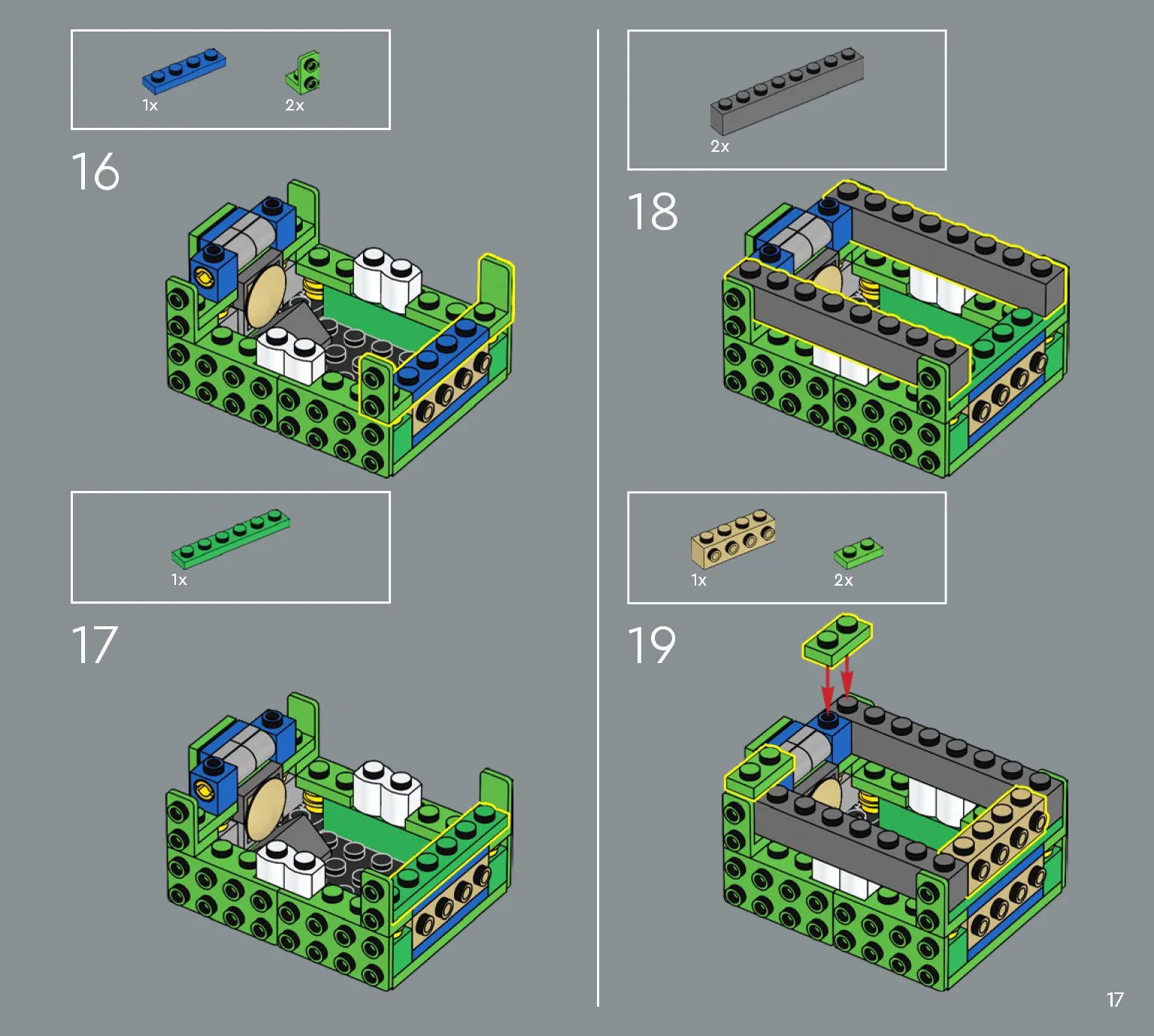 1x 2x

16

1x

17

2x

18

1x 2x

19

17