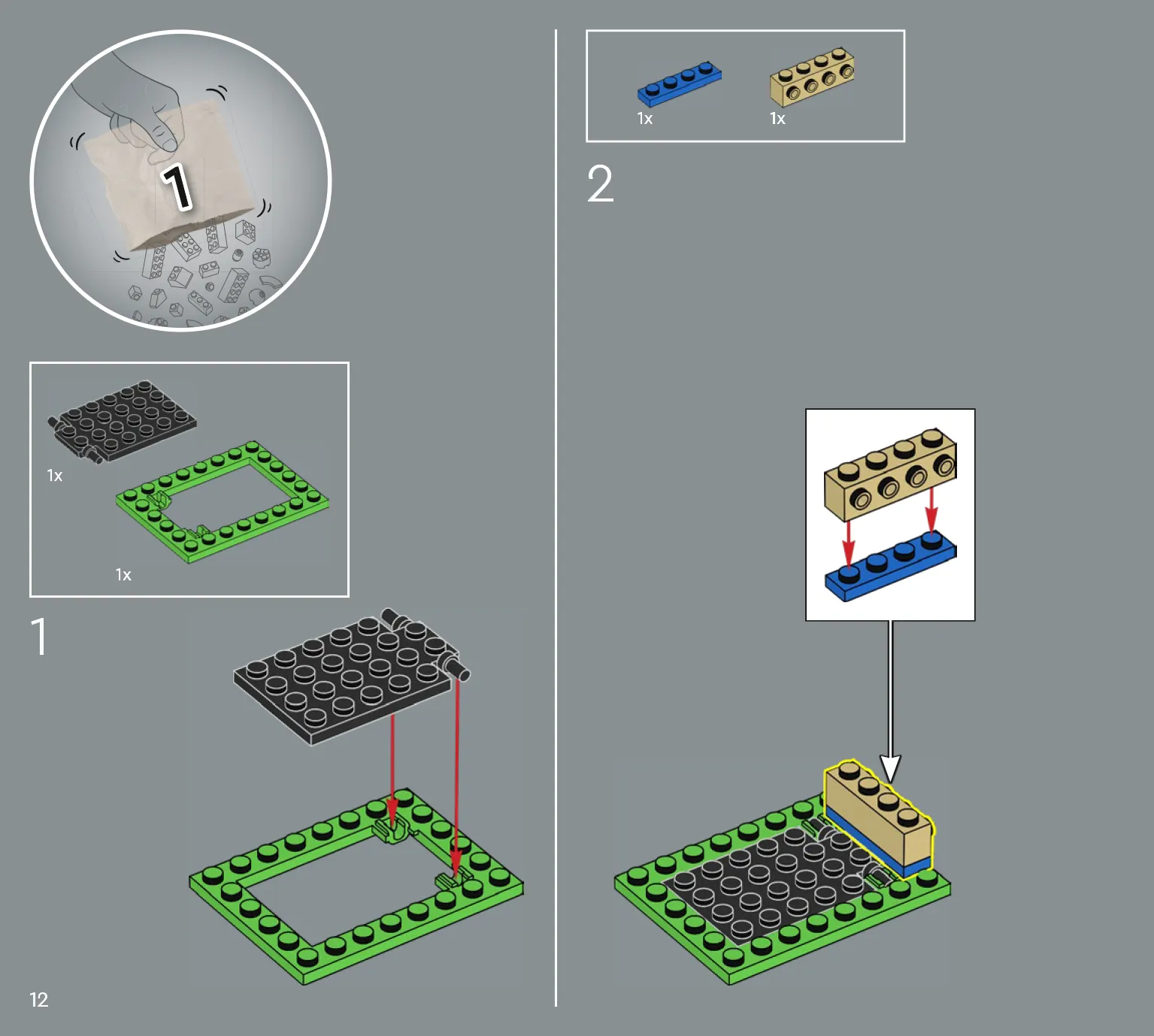 1

1x

1x

1

12

1x

1x

2