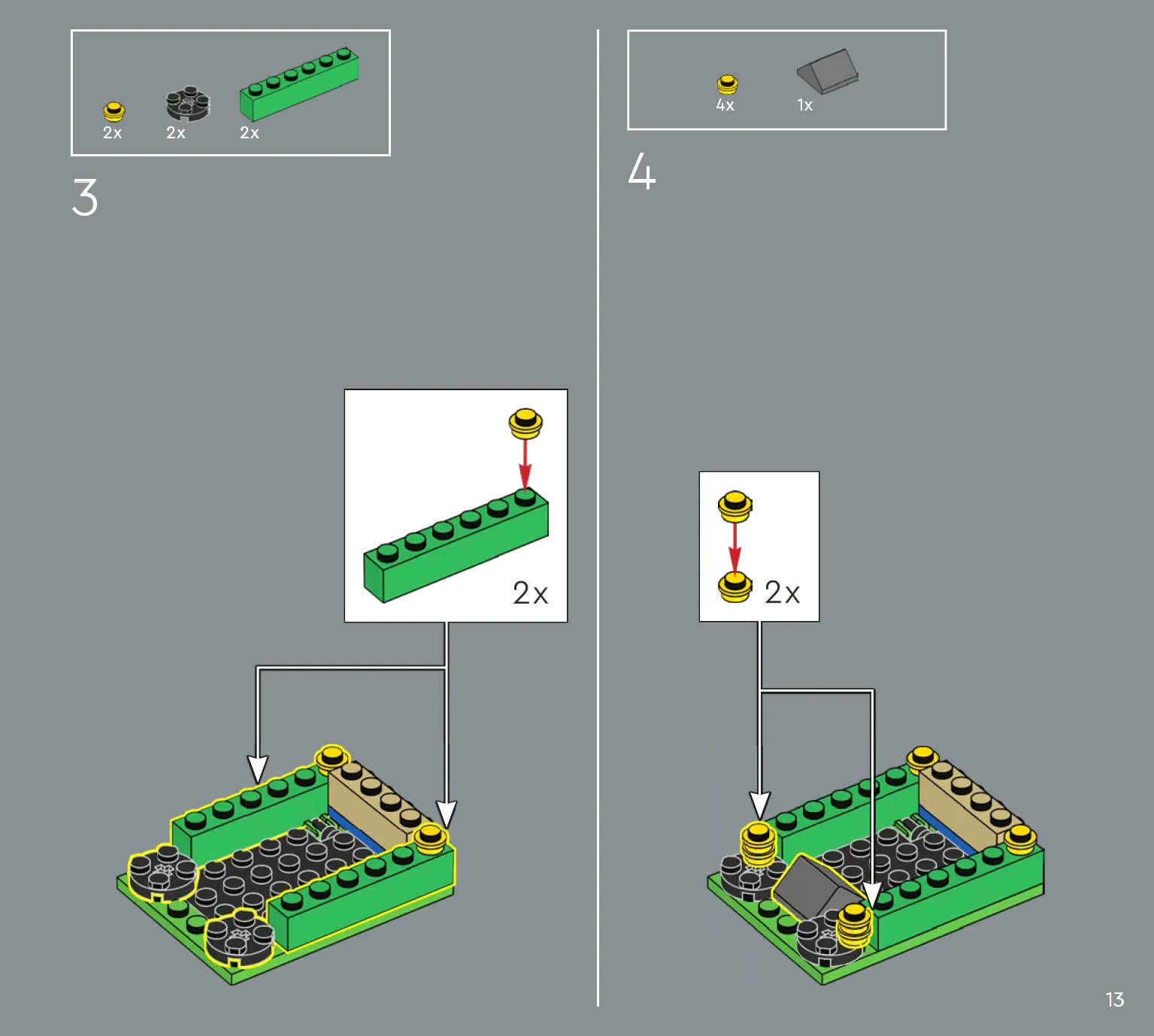 2x 2x 2x

3

2x

4x 1x

4

2x

13