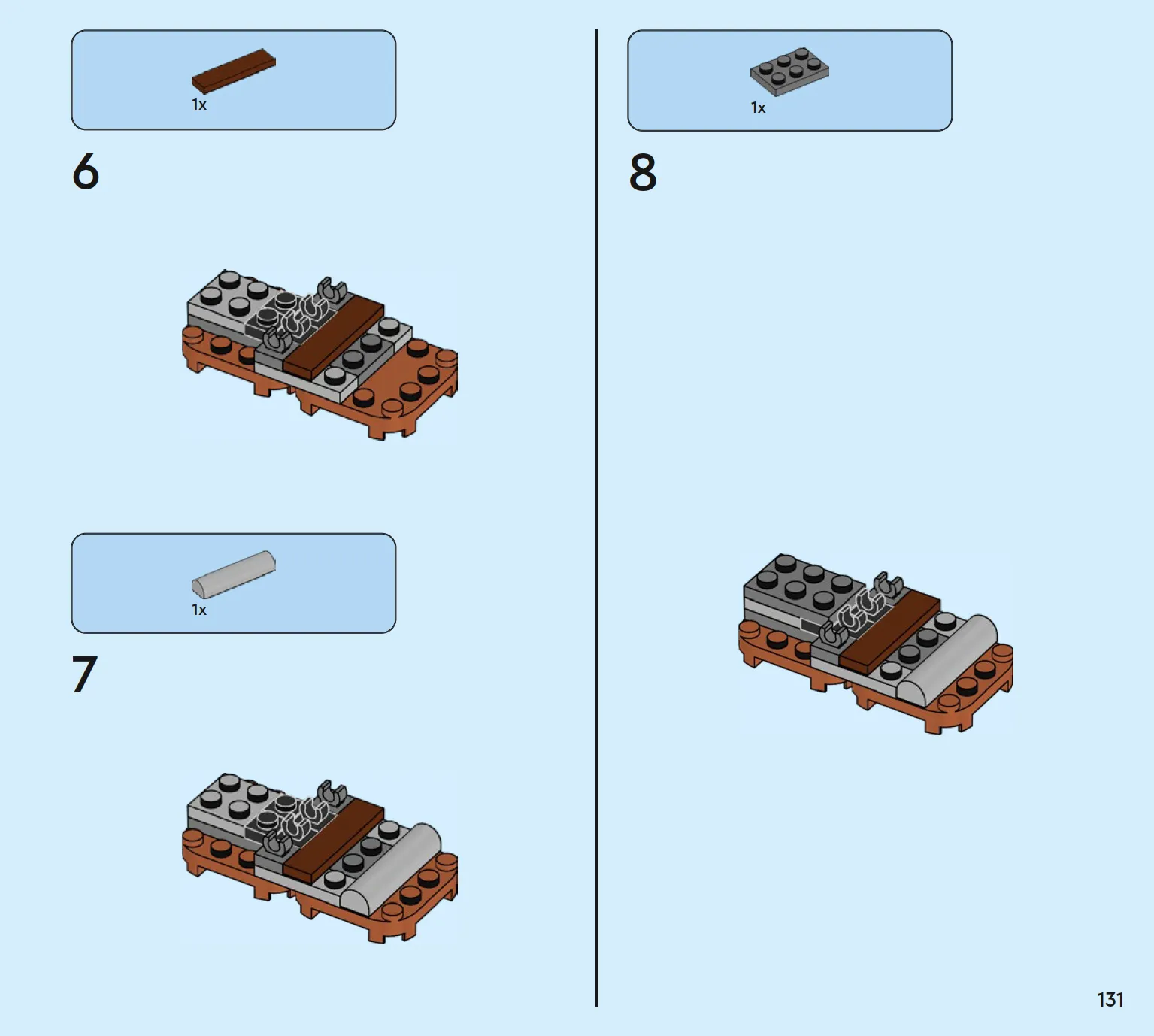 1x

6

1x

7

1x

8

131