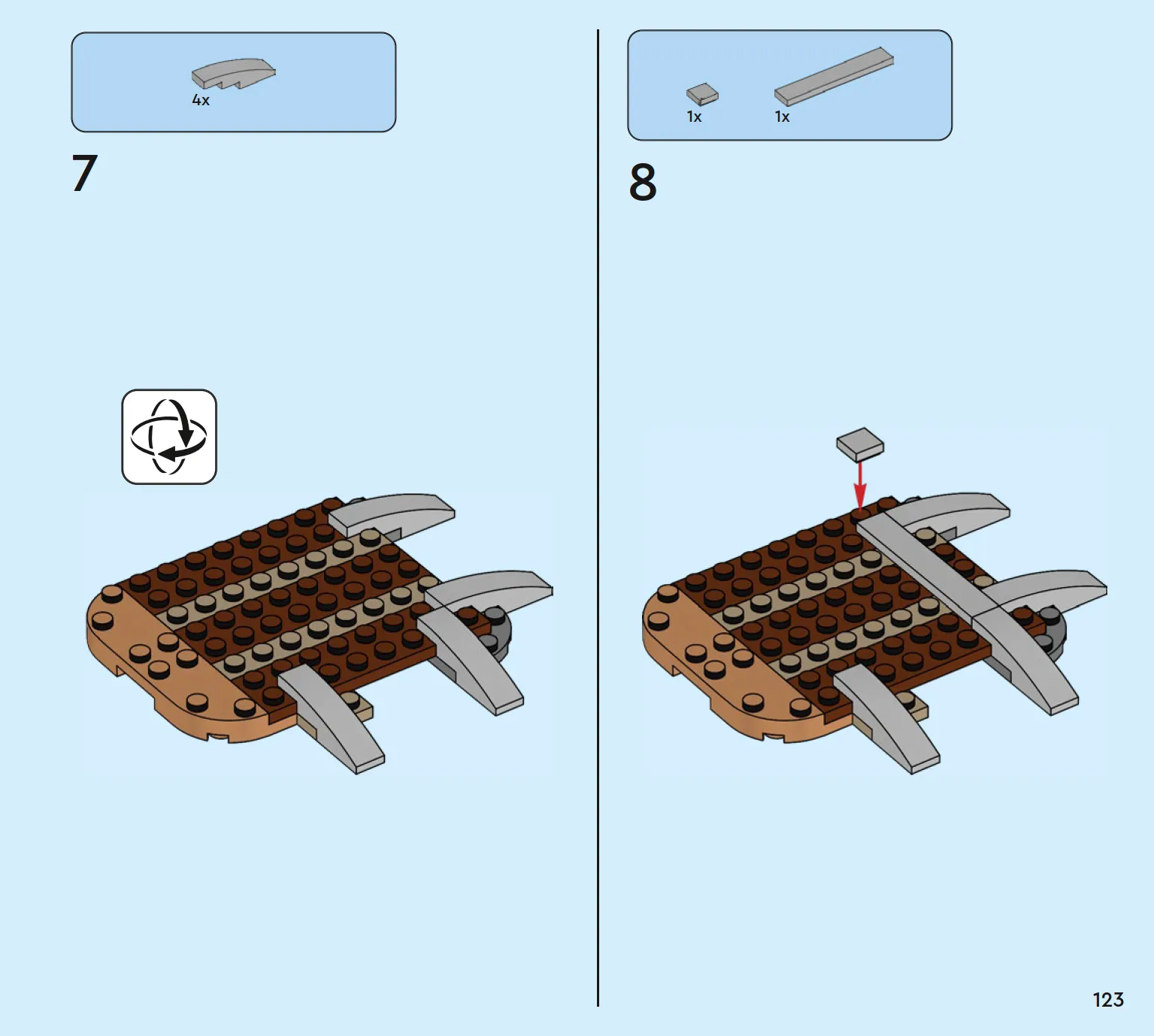 4x

7

1x

1x

8

123