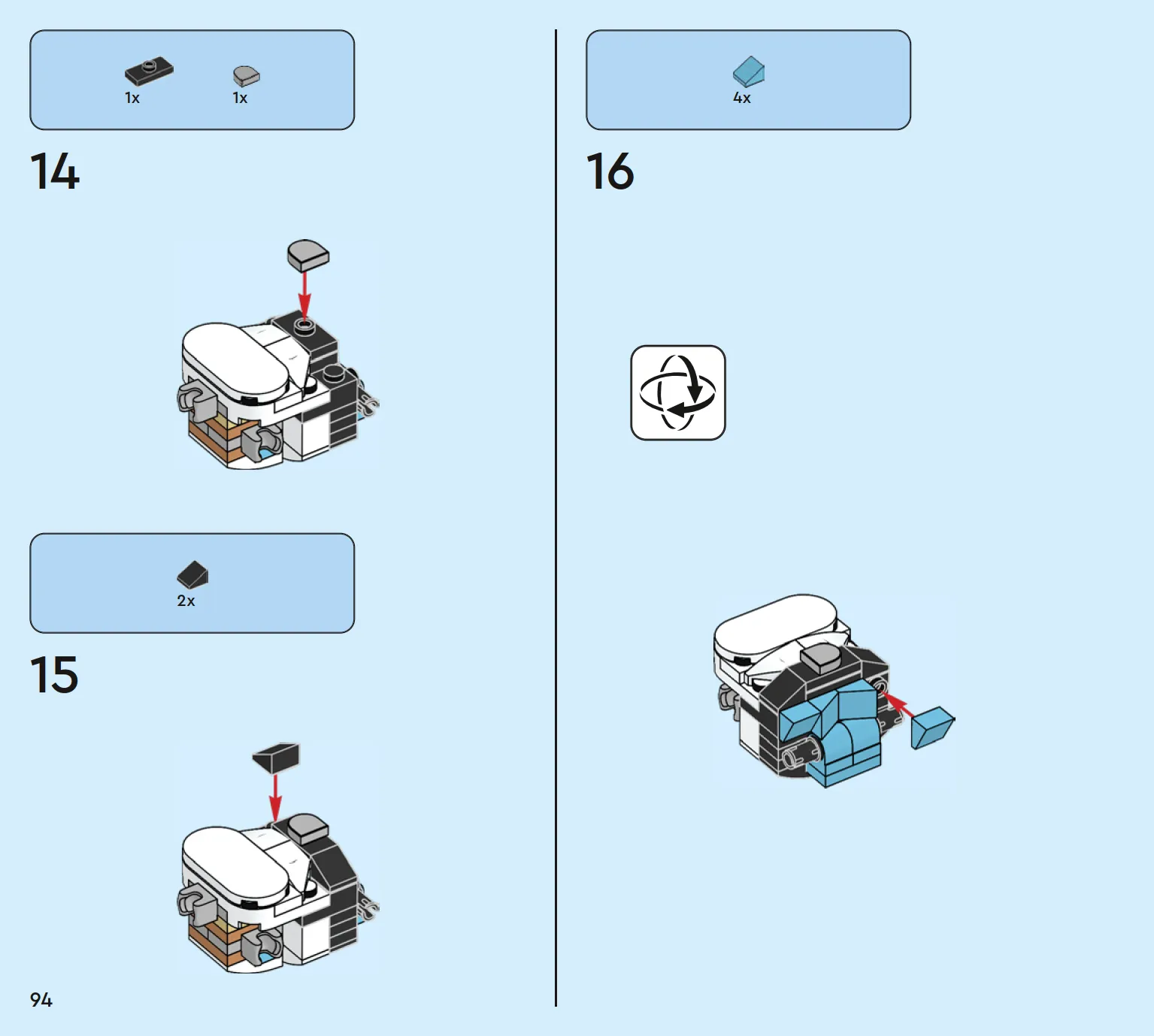 1x 1x

14

2x

15

94

4x

16