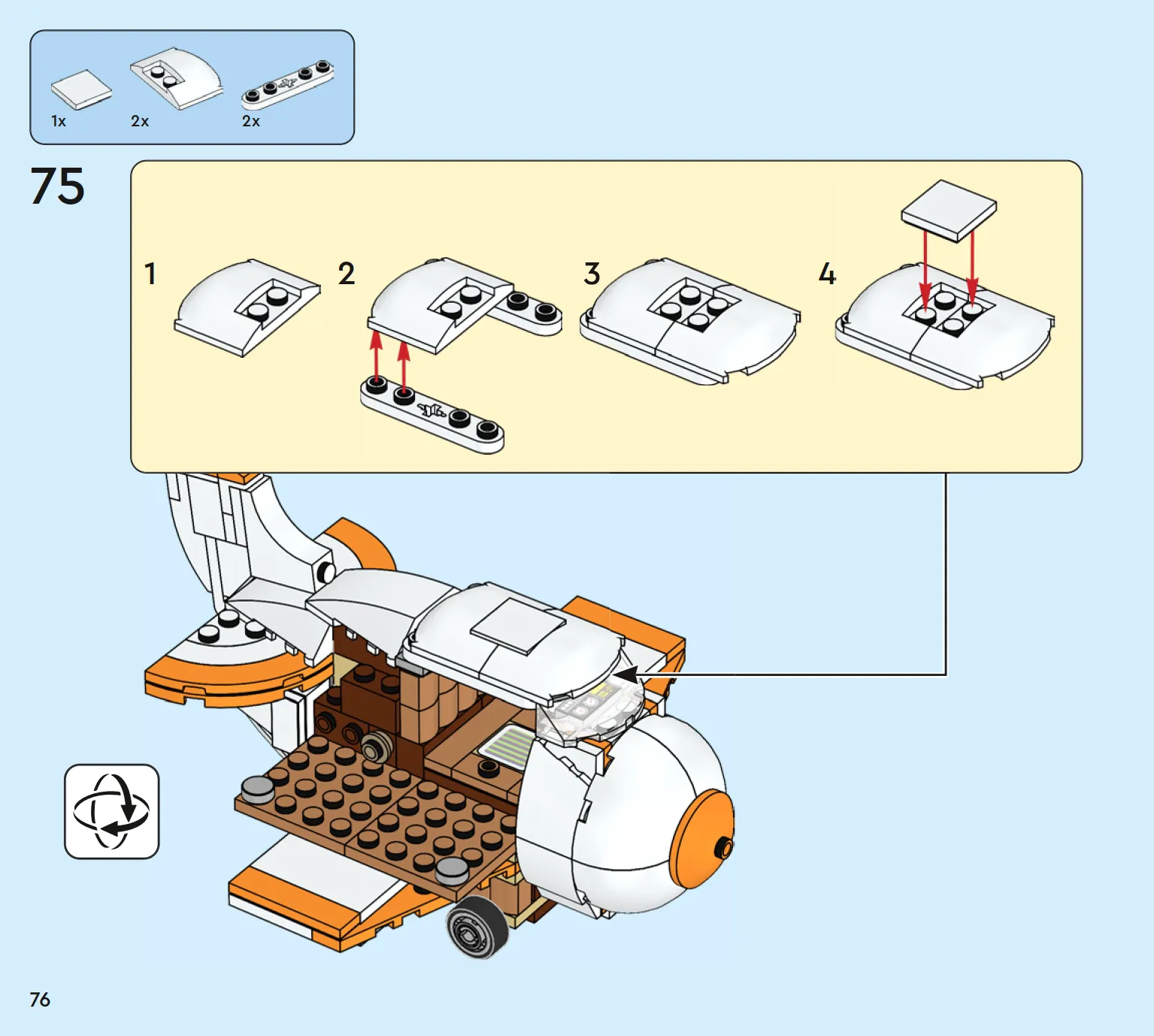 1x
2x
2x

75

1
2
3
4

76