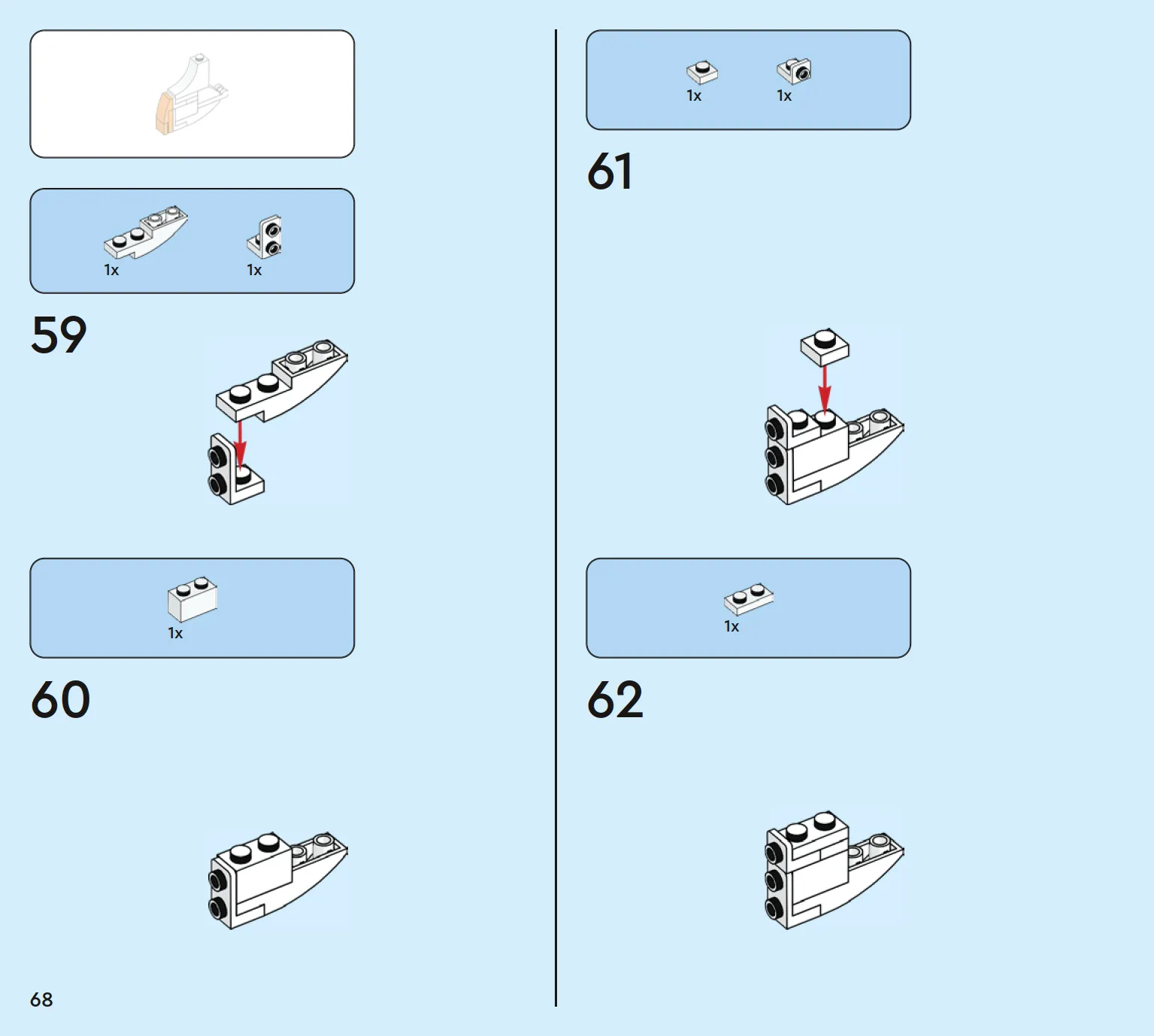 1x
1x

59

1x

60

68

1x
1x

61

1x

62