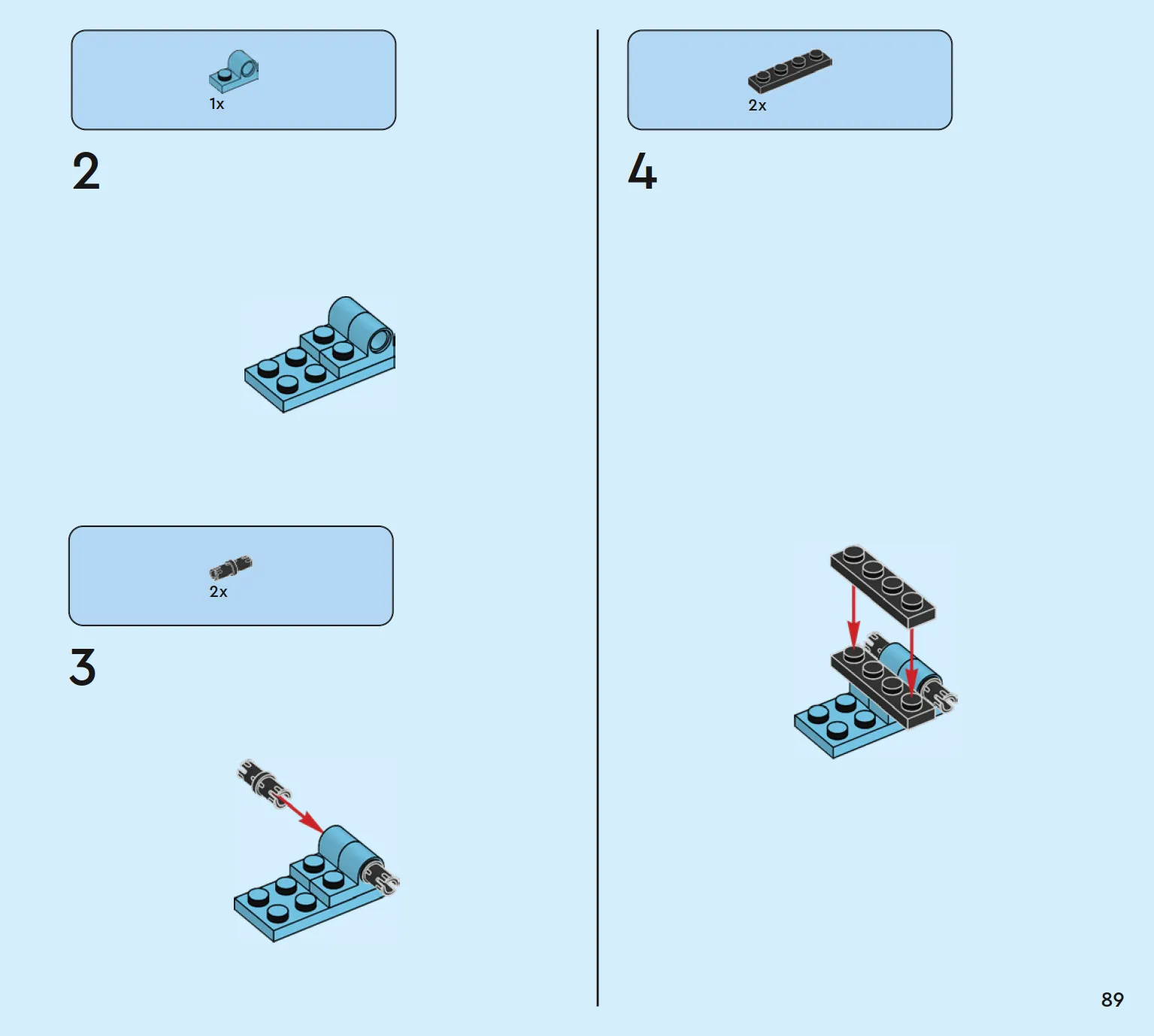 1x

2

2x

3

2x

4

89