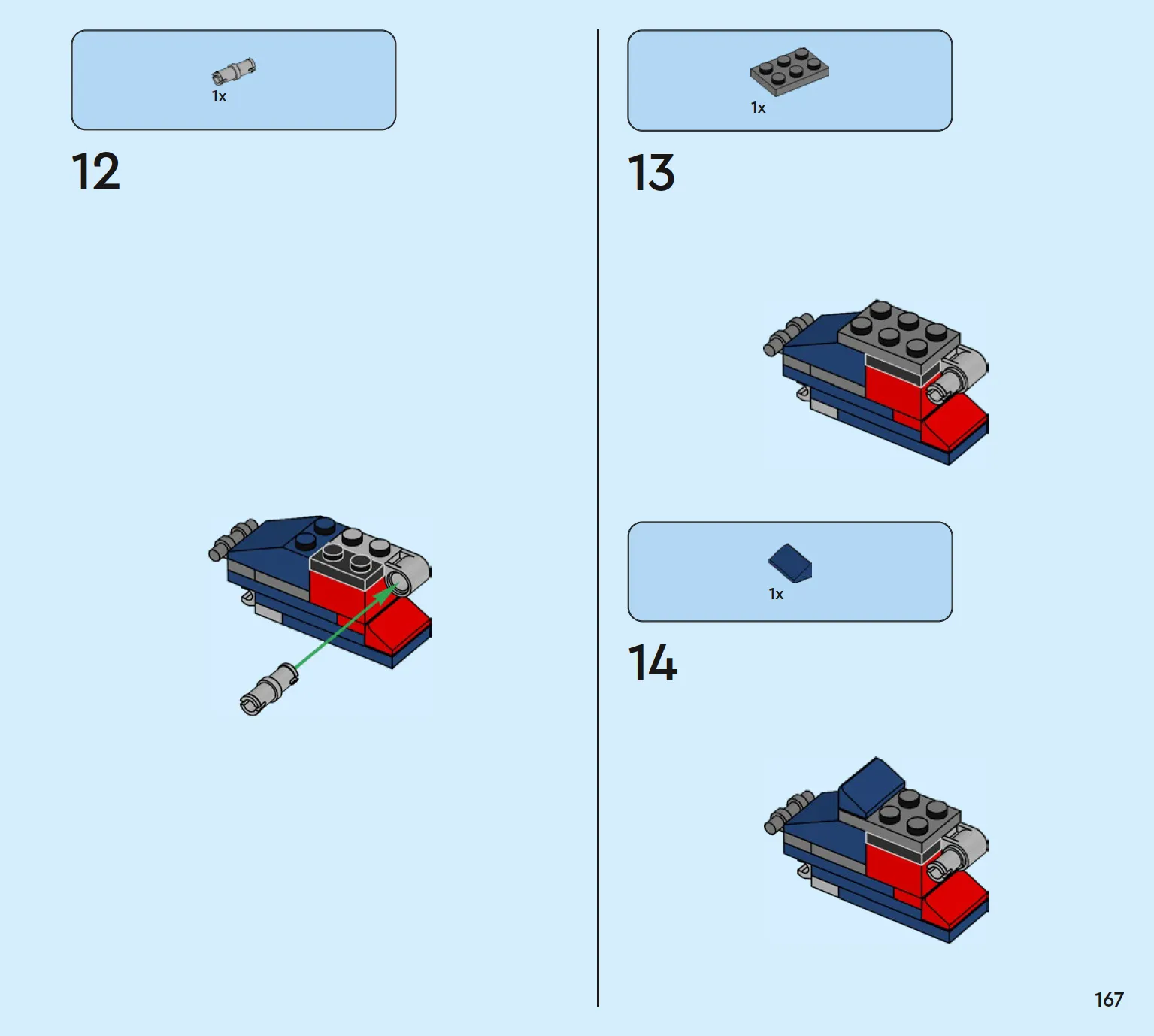 1x

12

1x

13

1x

14

167