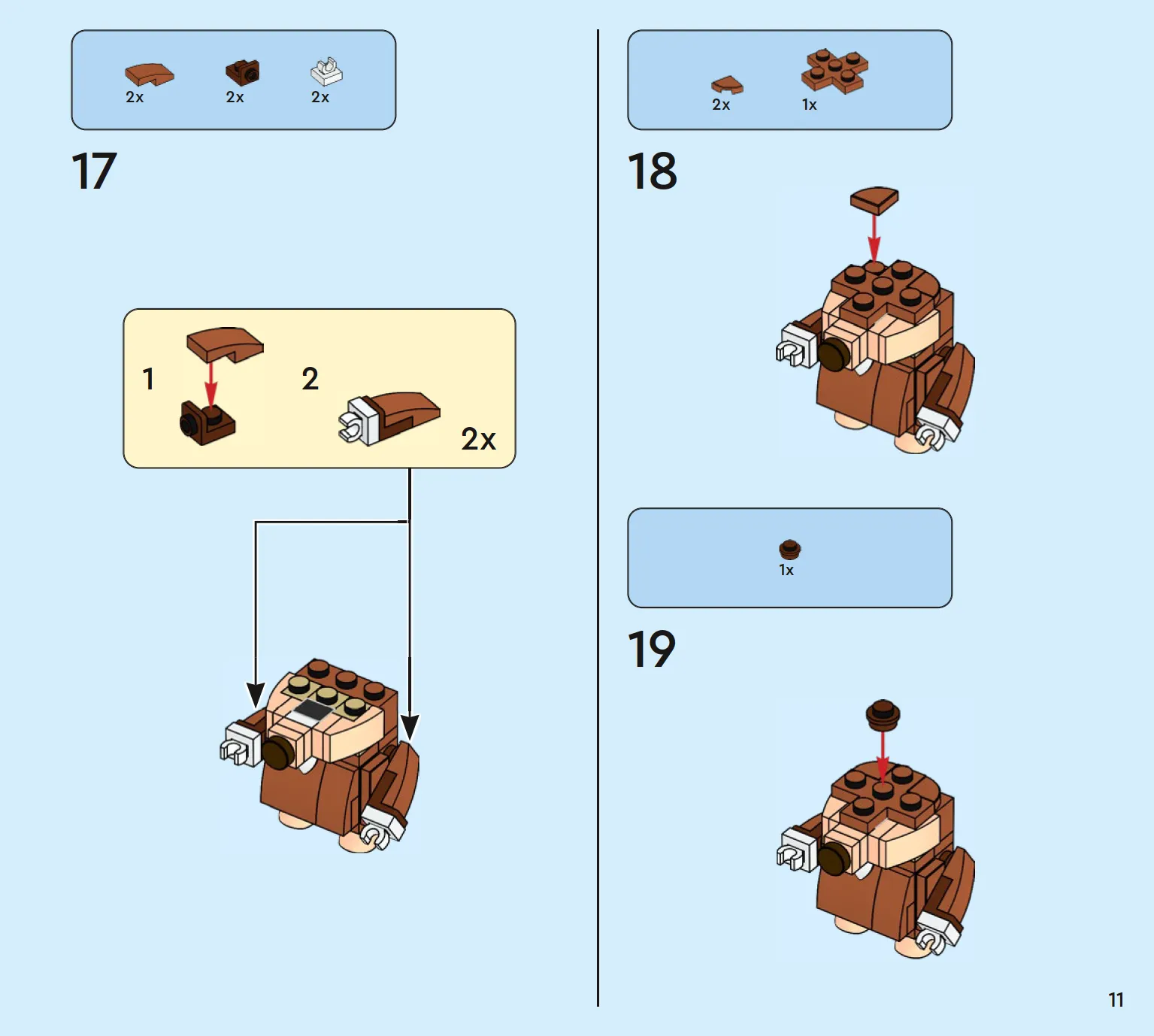 2x 2x 2x

17

1

2

2x

2x 1x

18

1x

19

11