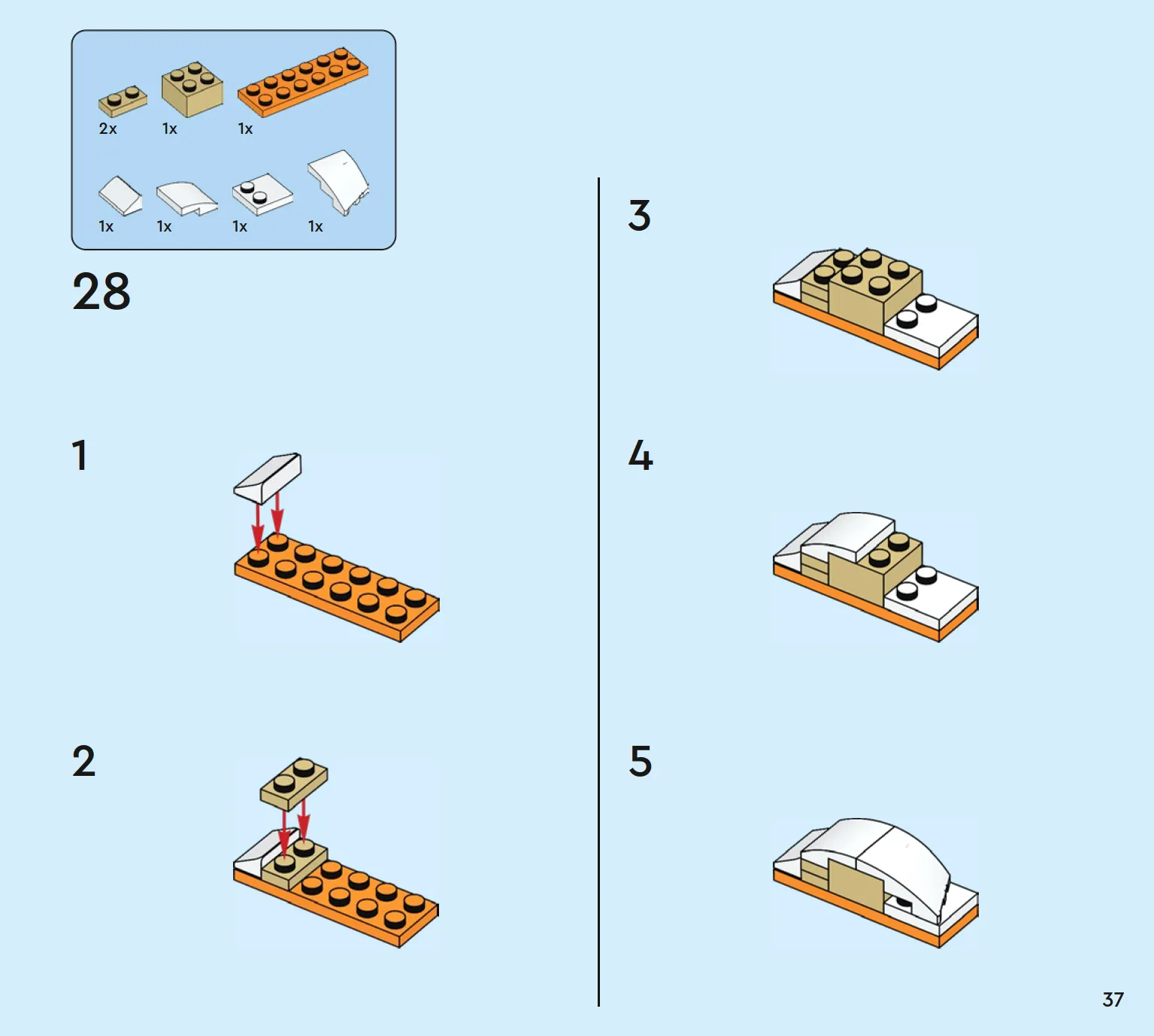 2x 1x 1x

1x 1x 1x 1x

28

1

2

3

4

5

37