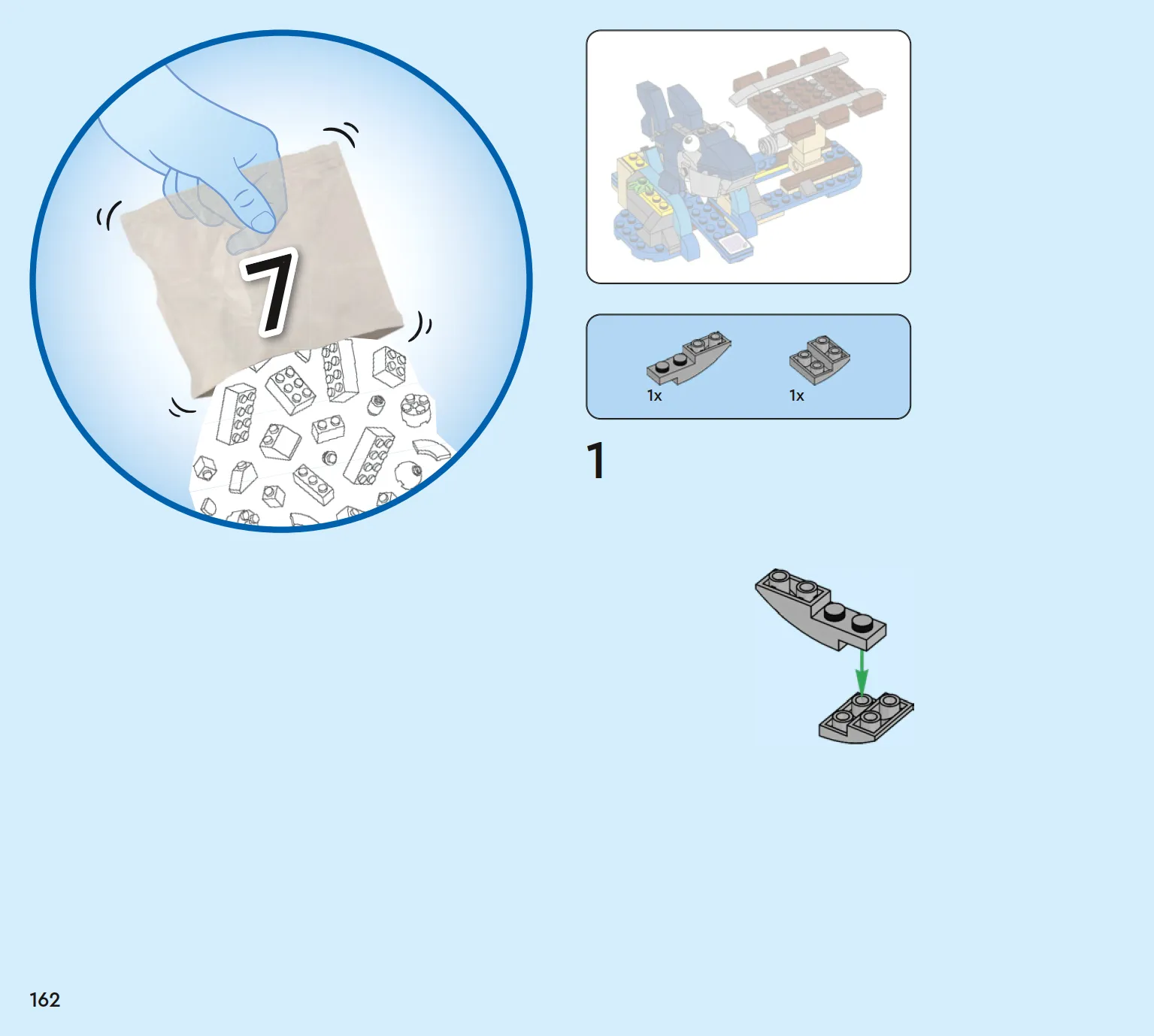 7

1x

1x

1

162