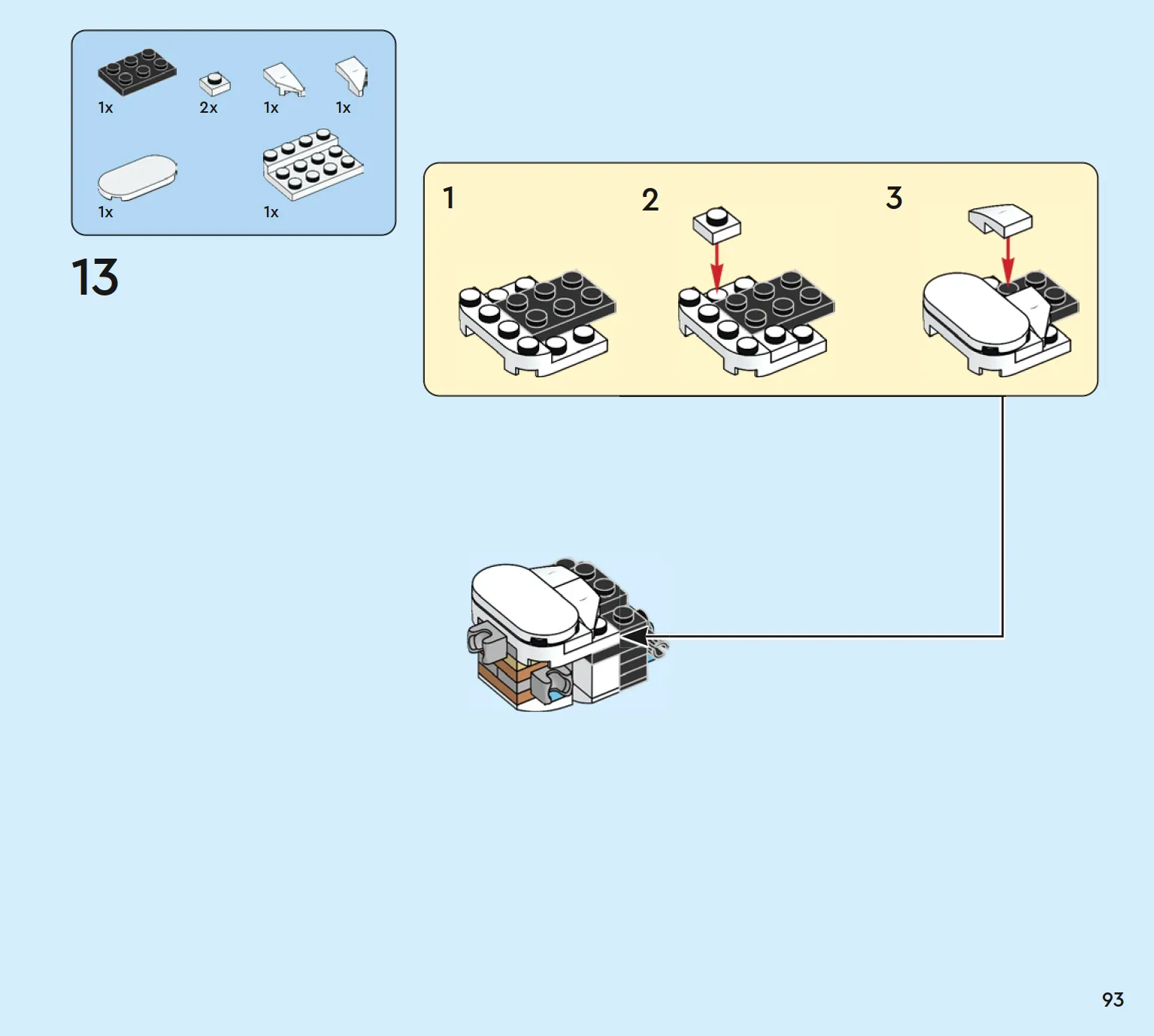 1x 2x 1x 1x

1x 1x

13

1

2

3

93