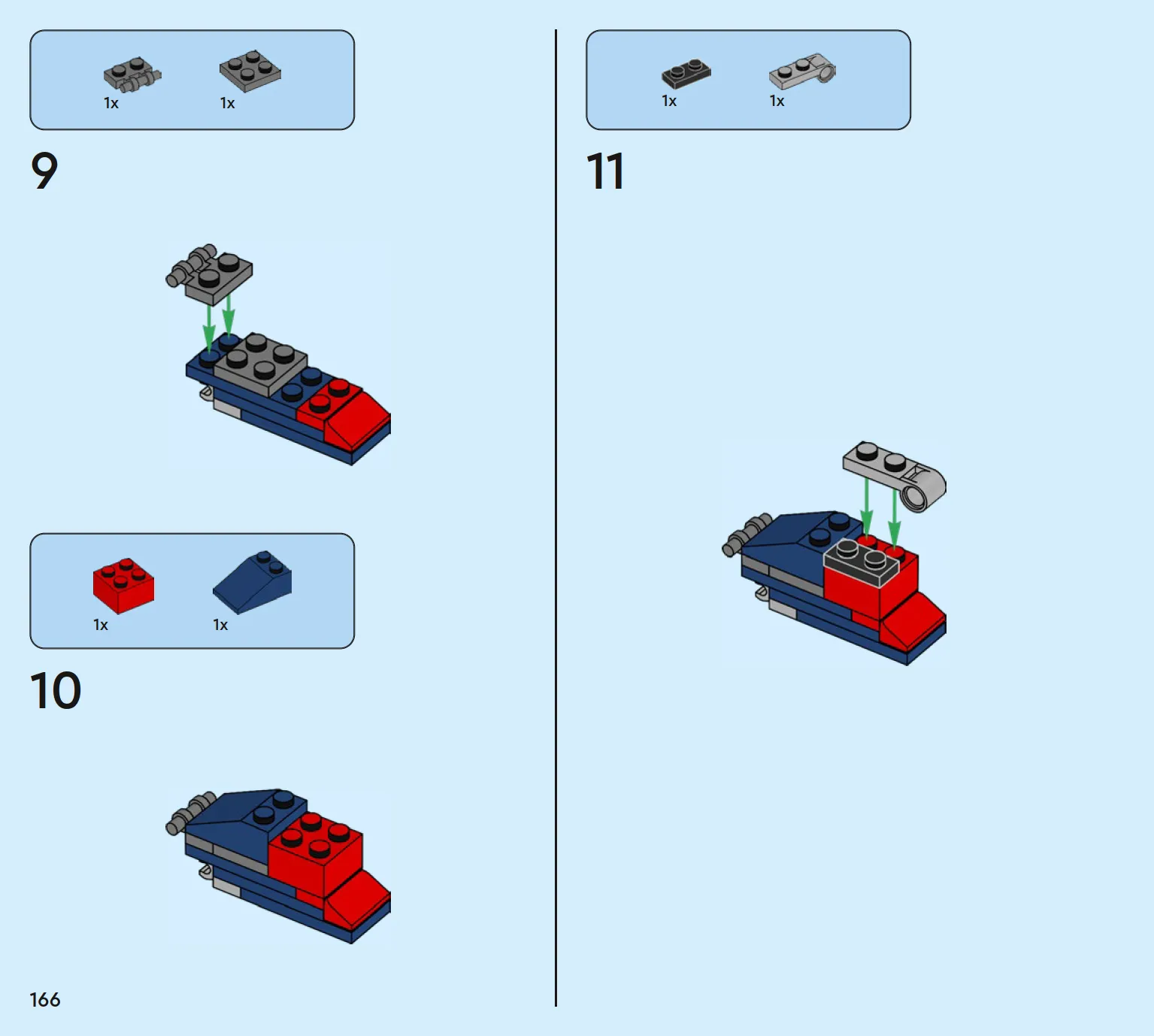 1x 1x

9

1x 1x

10

166

1x 1x

11