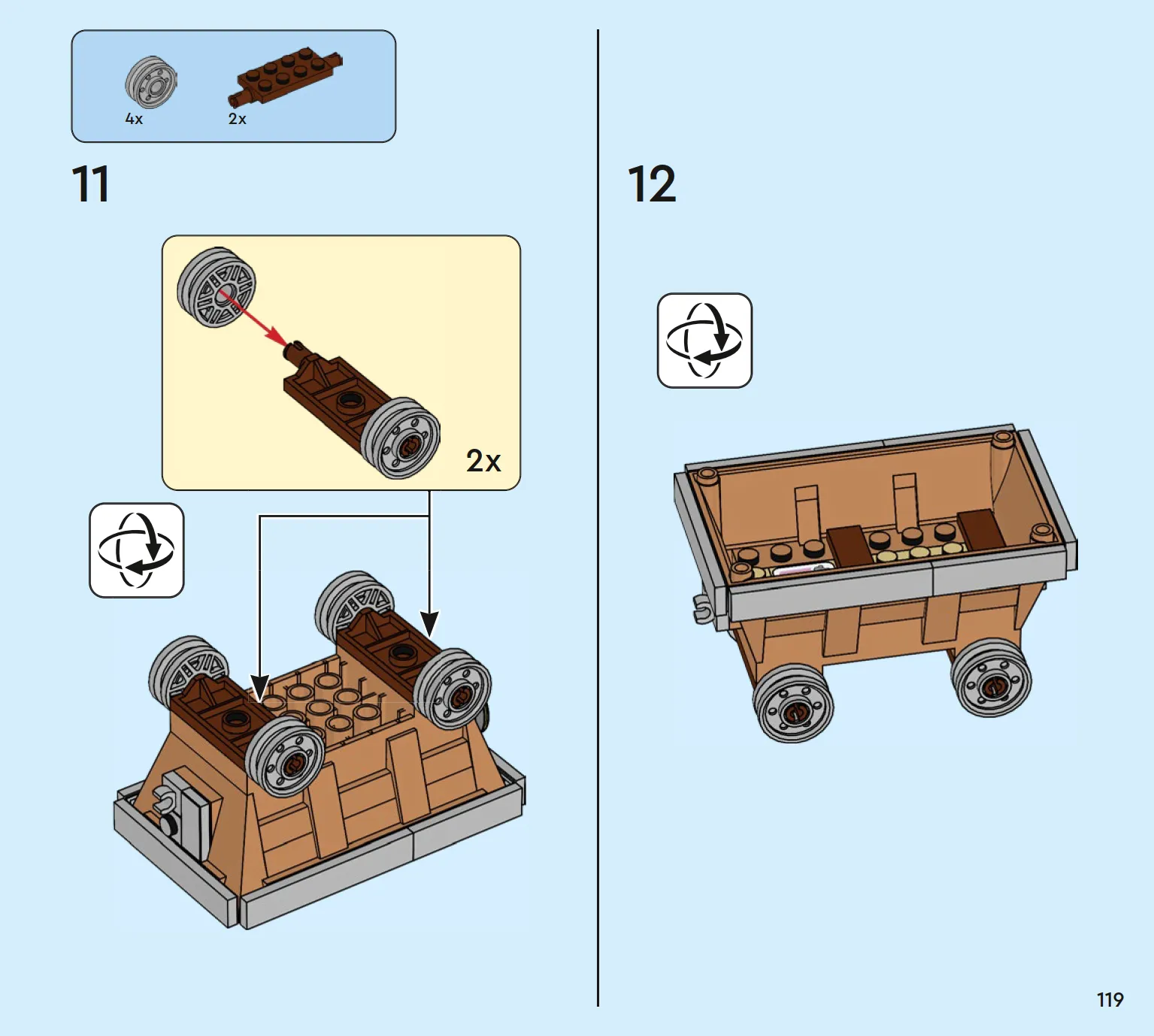 4x
2x

11

2x

12

119